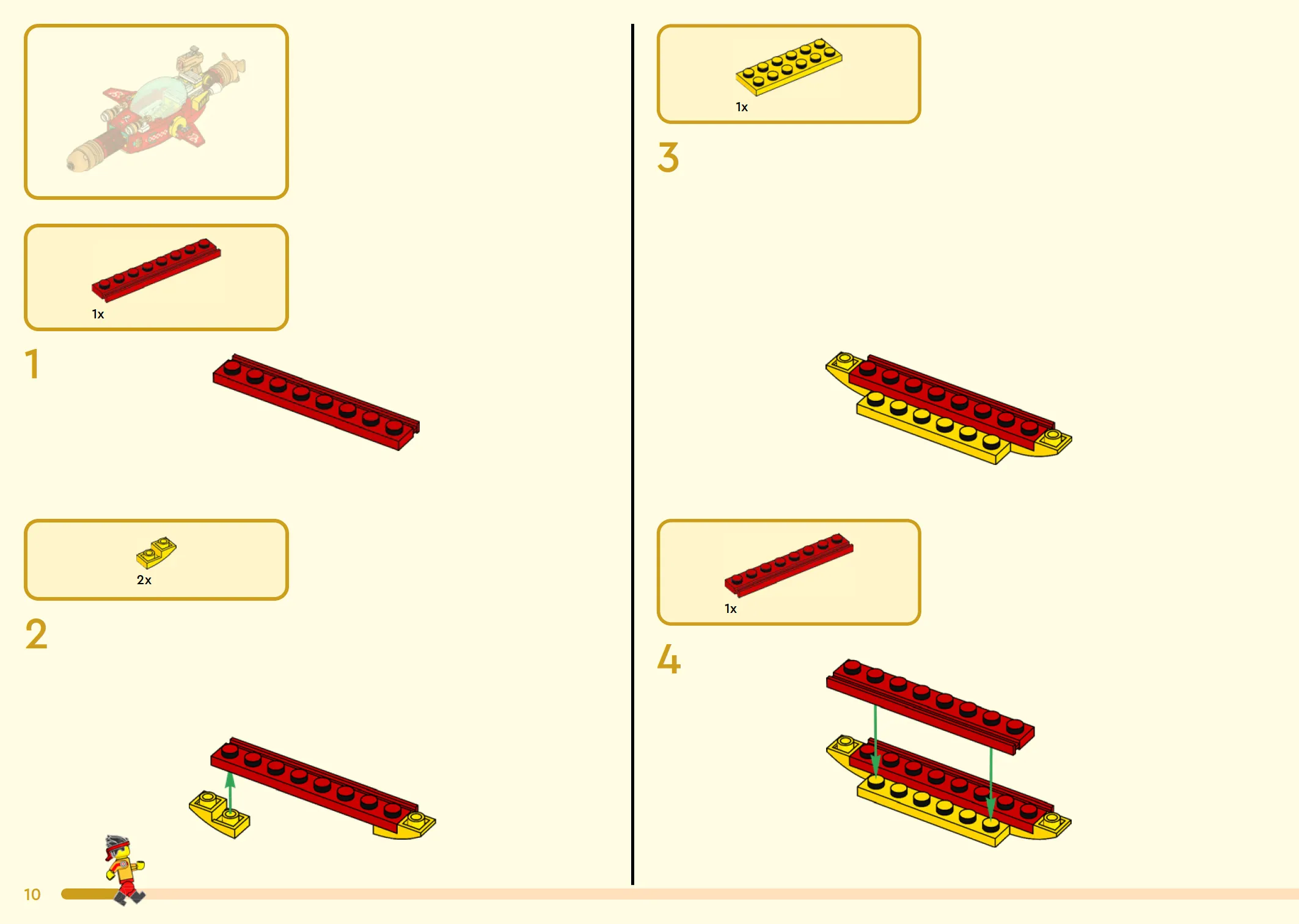 1x

1

2x

2

1x

3

1x

4

10