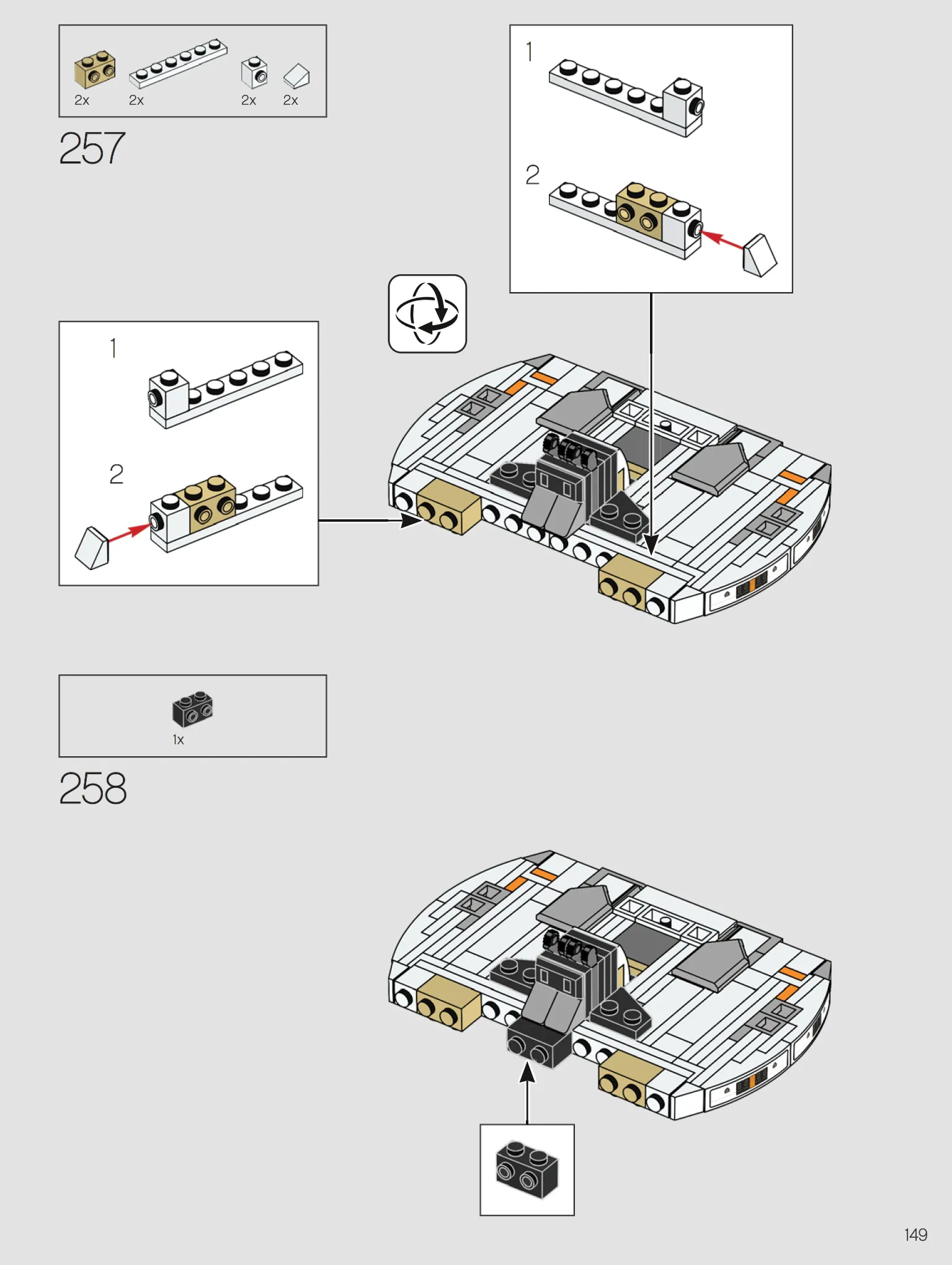 2x 2x 2x 2x

257

1

2

1

2

1x

258

149