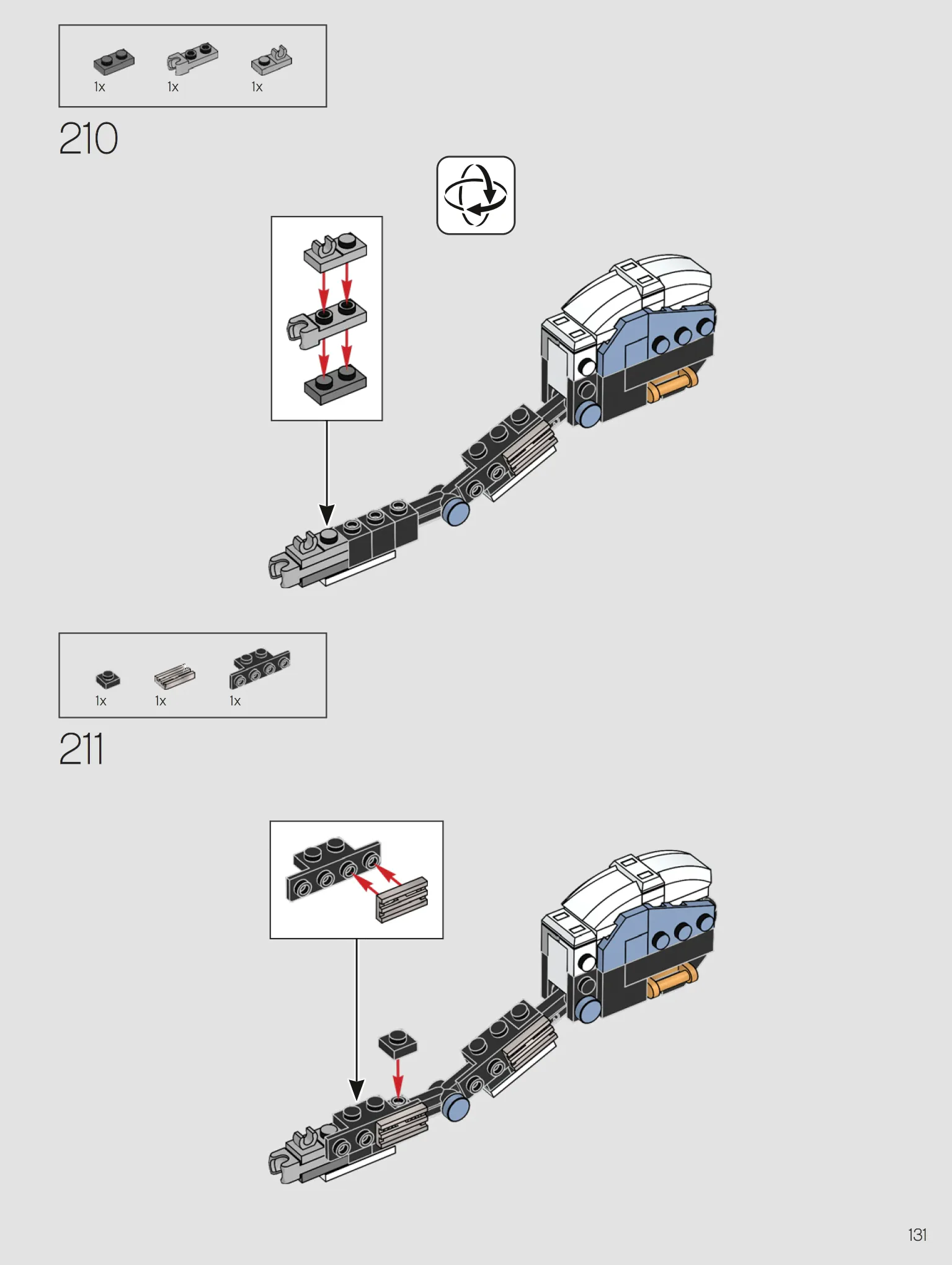 1x 1x 1x

210

1x 1x 1x

211

131