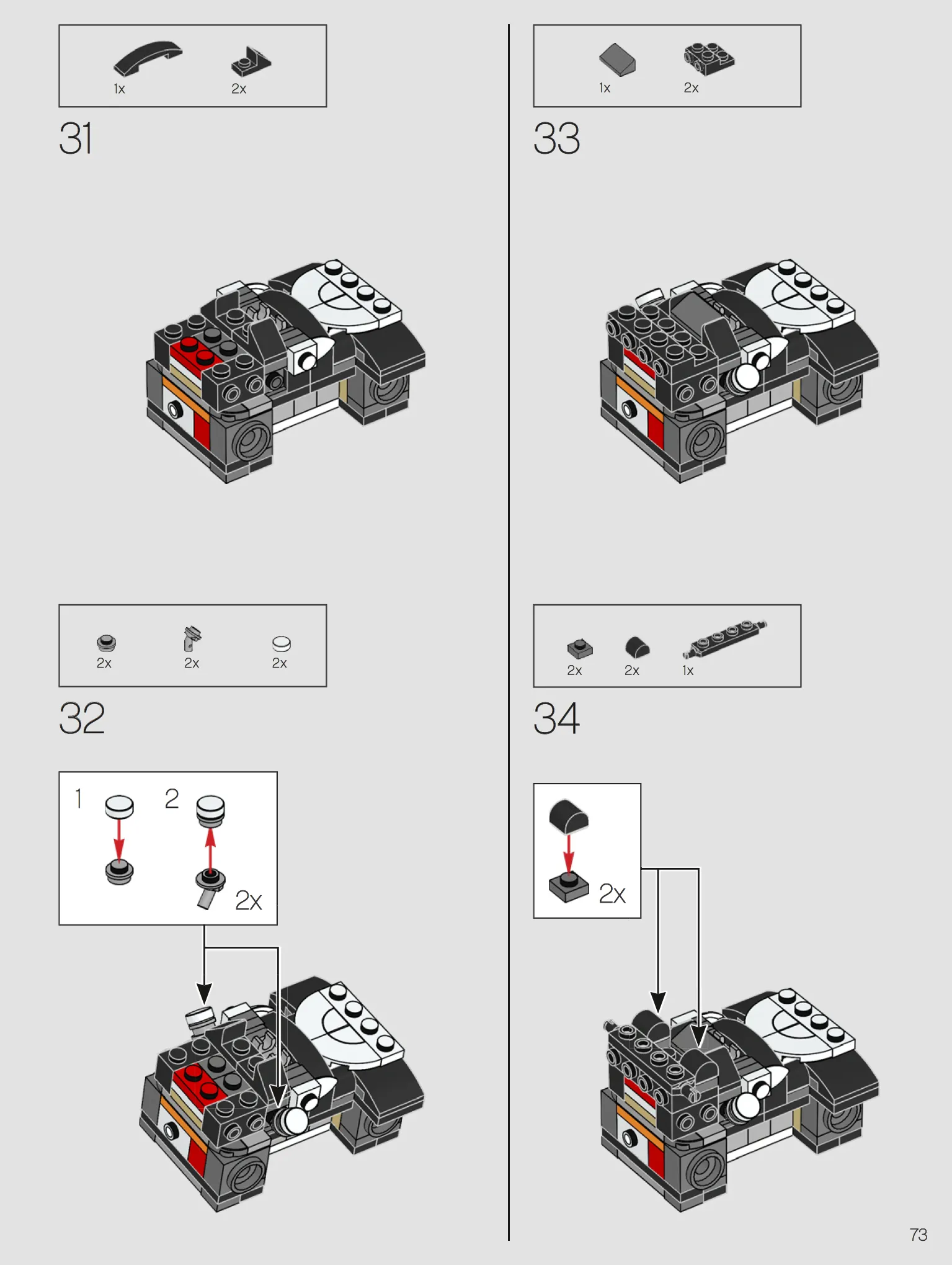 1x 2x

31

2x 2x 2x

32

1 2

2x

1x 2x

33

2x 2x 1x

34

2x

73