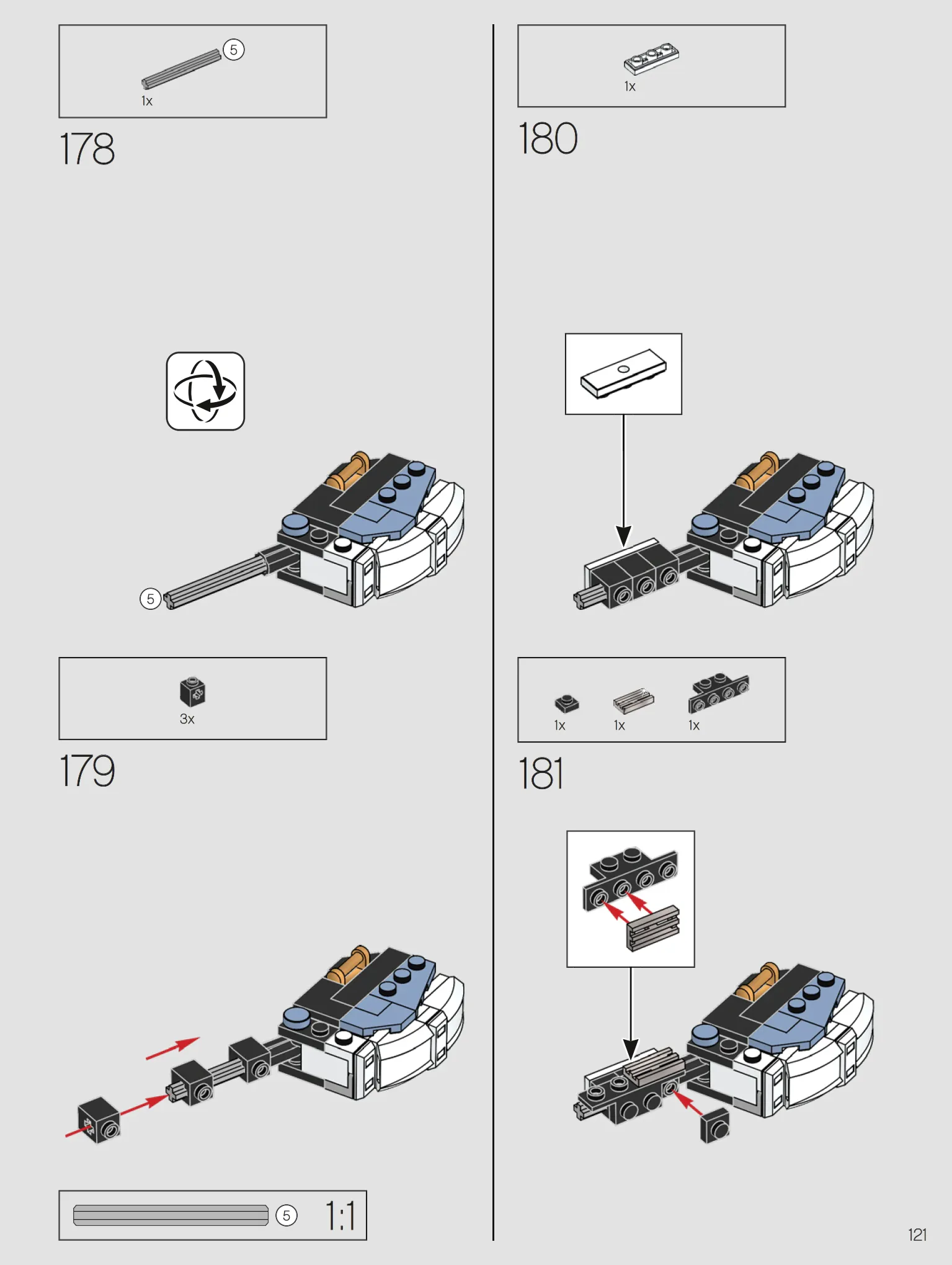 5
1x
178

5

3x
179

5 1:1

1x
180

1x 1x 1x
181

121