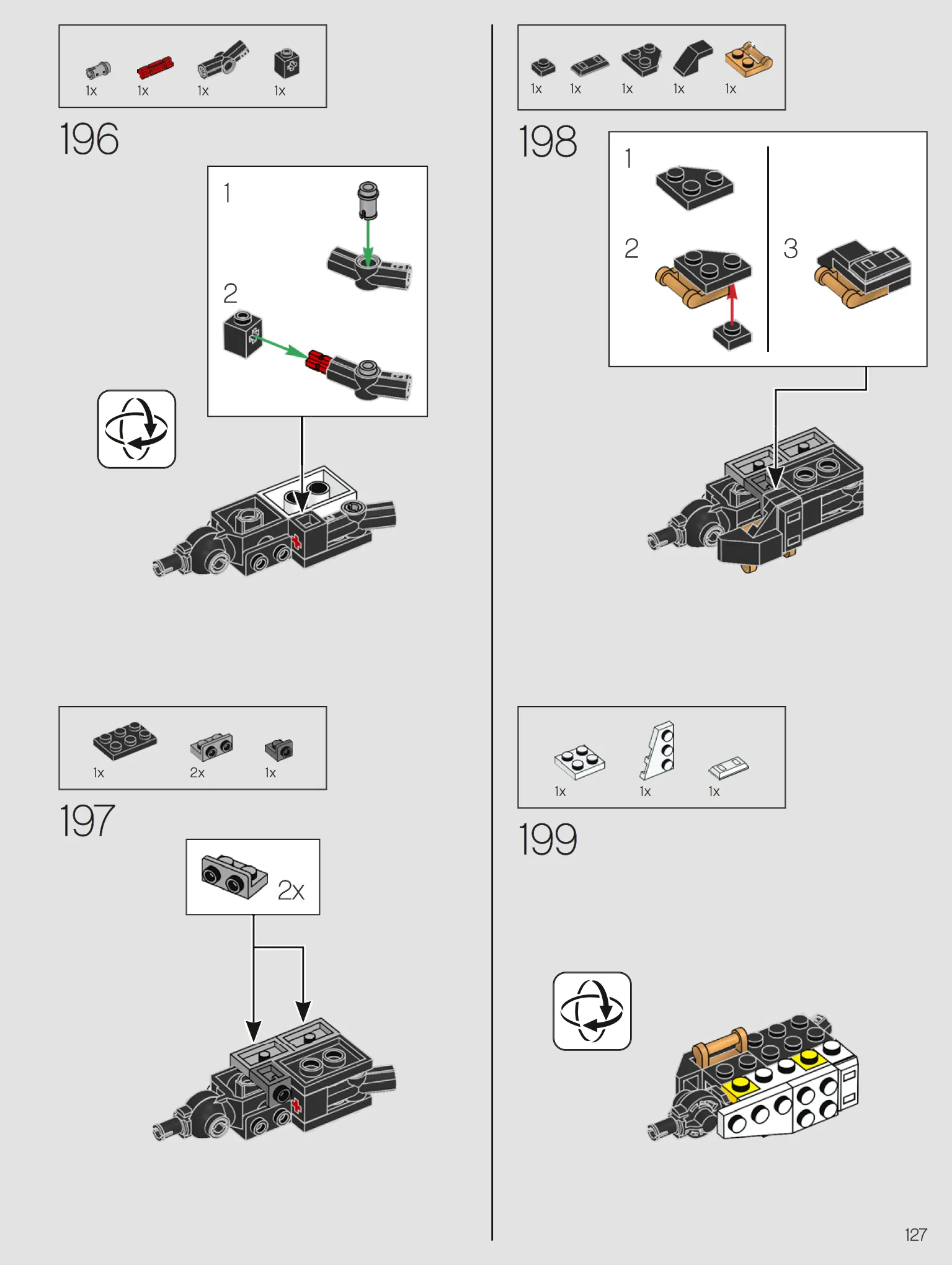 1x 1x 1x 1x

196

1

2

1x 2x 1x

197

2x

1x 1x 1x 1x 1x

198

1

2

3

1x 1x 1x

199

127