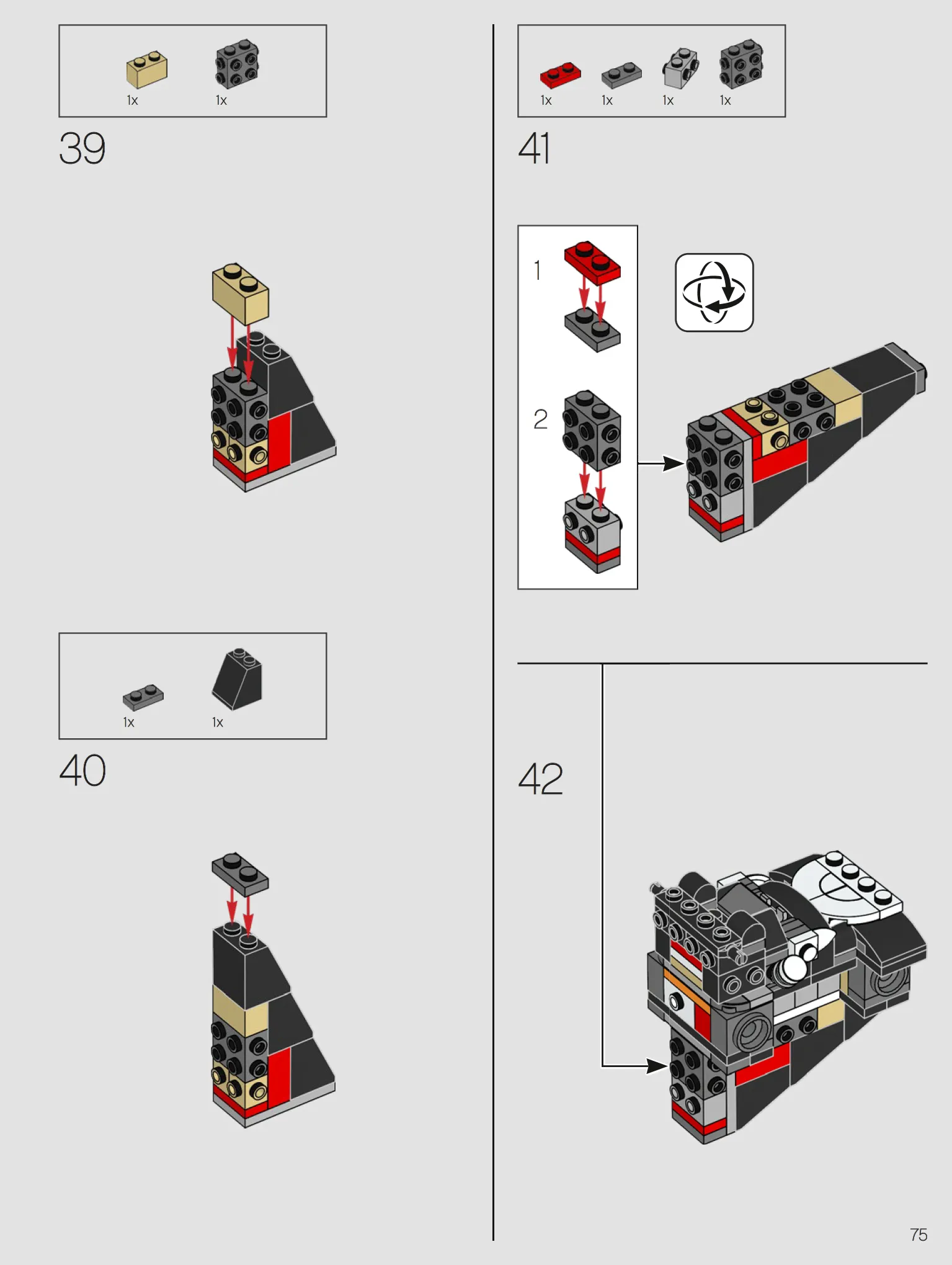 1x 1x

39

1x 1x

40

1x 1x 1x 1x

41

1

2

42

75