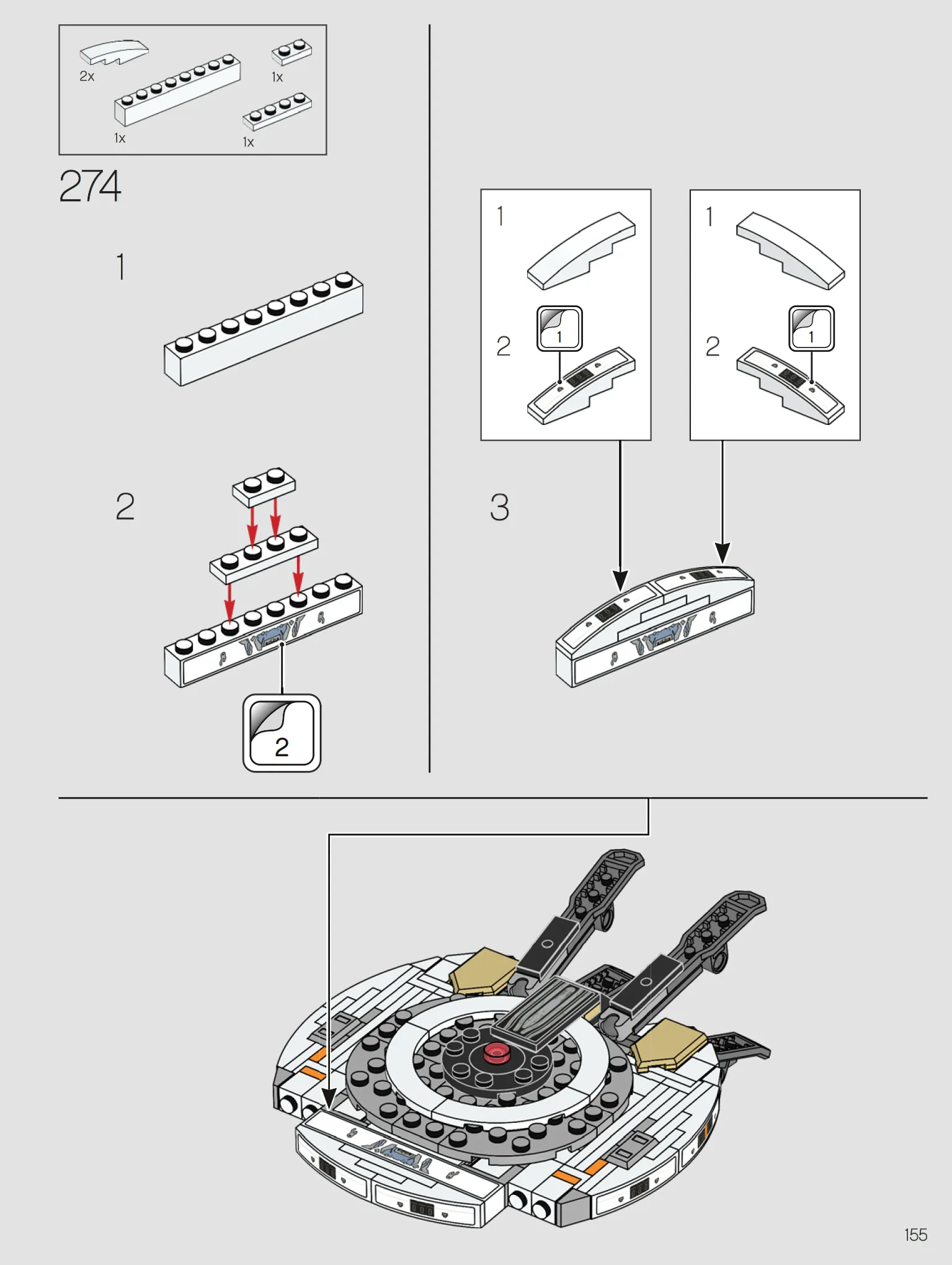 2x
1x
1x
1x

274

1

2

2

1
2
1

1
2
1

3

155