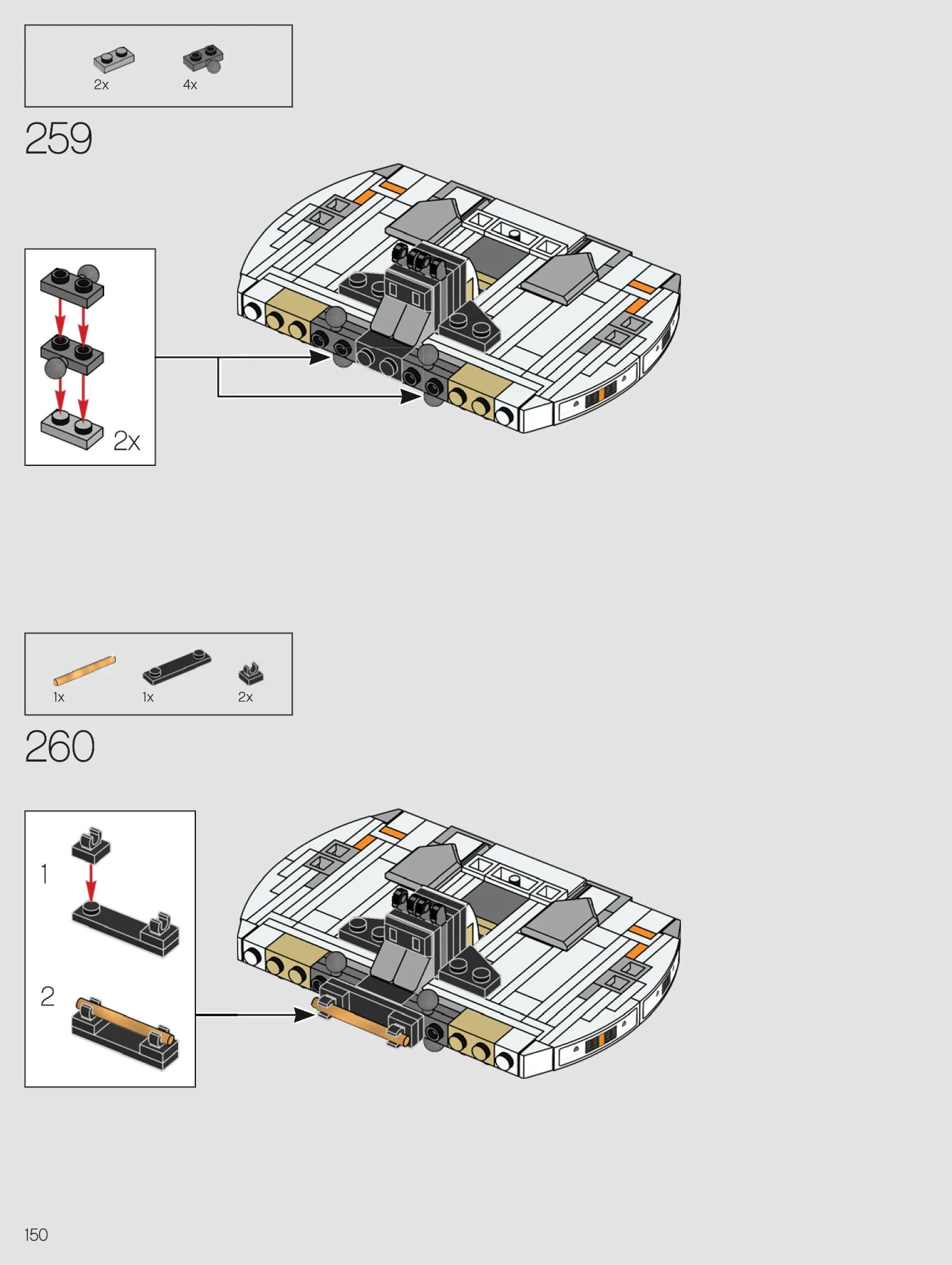 2x 4x

259

2x

1x 1x 2x

260

1

2

150