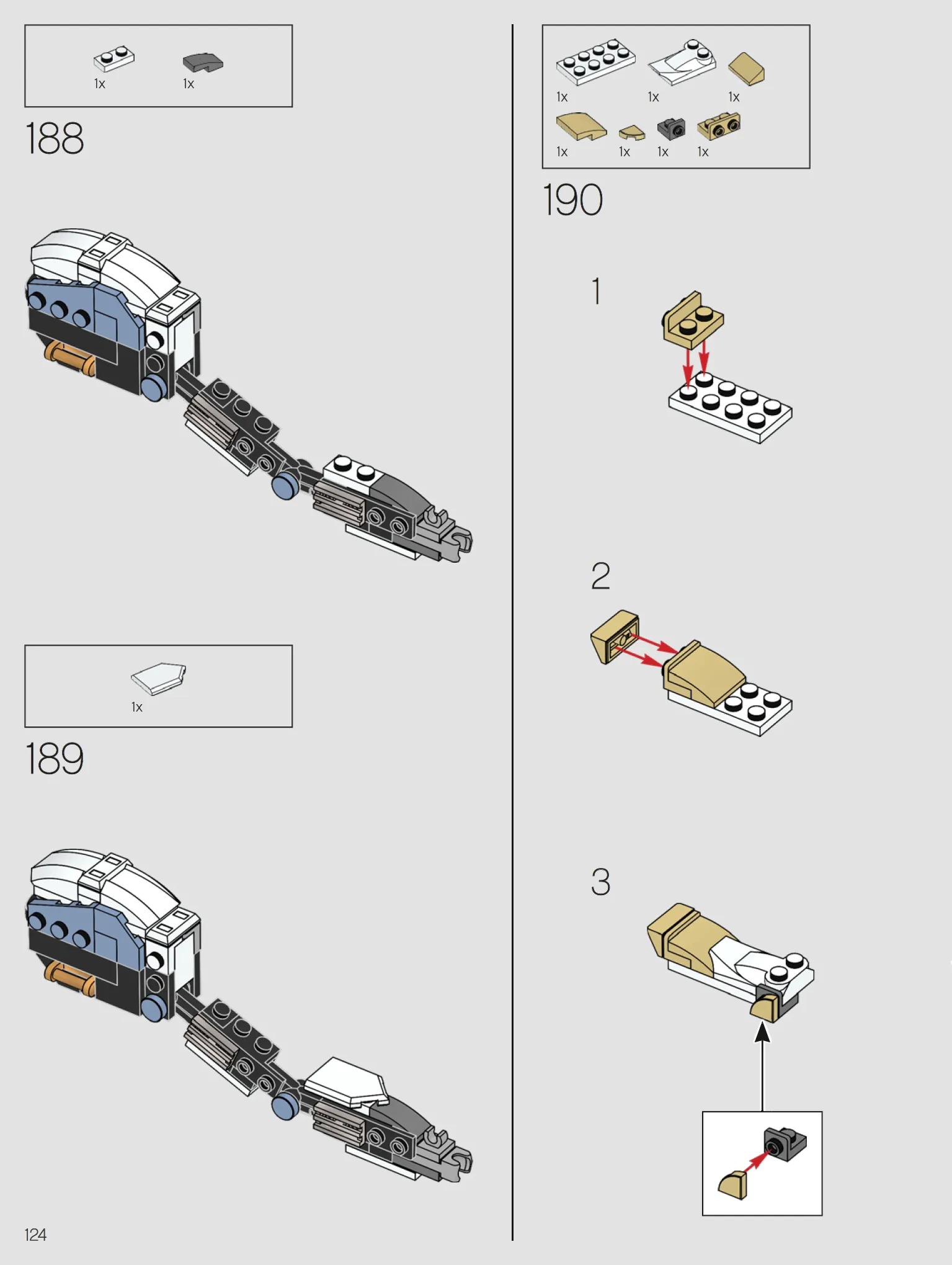 1x 1x

188

1x

189

124

1x 1x 1x
1x 1x 1x 1x

190

1

2

3