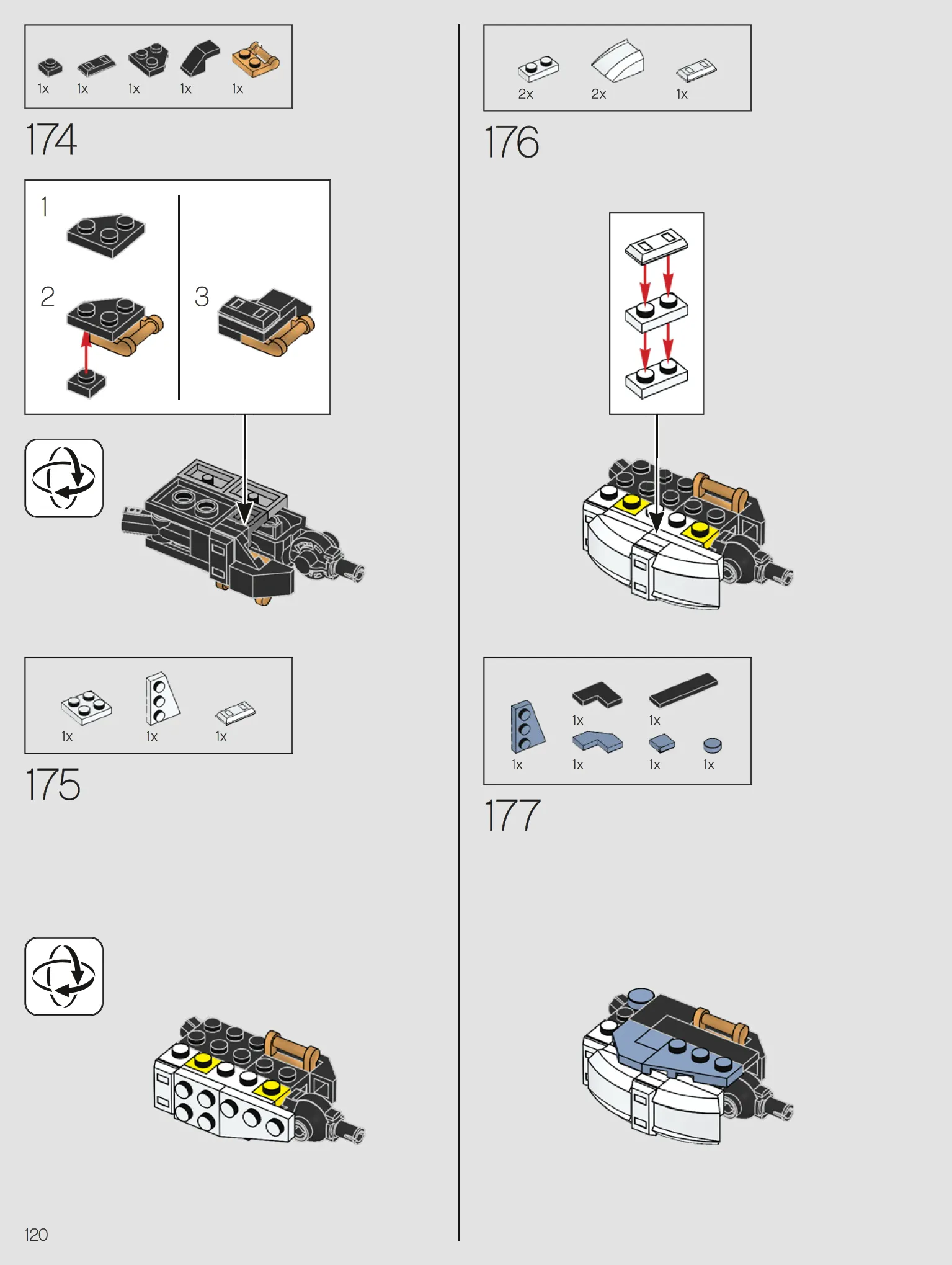 1x 1x 1x 1x 1x

174

1

2

3

1x 1x 1x

175

2x 2x 1x

176

1x 1x 1x 1x 1x 1x

177

120