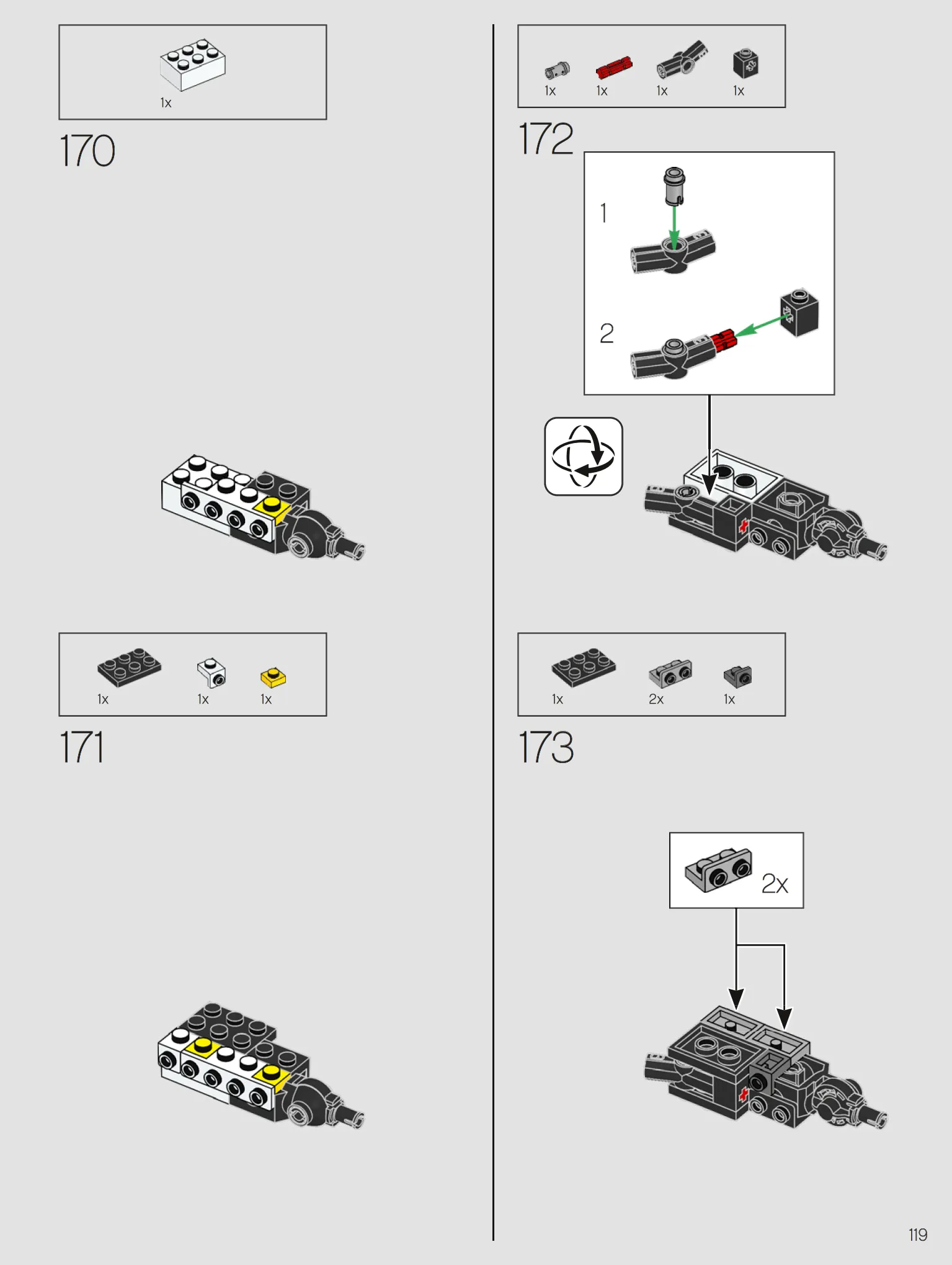 1x

170

1x 1x 1x

171

1x 1x 1x 1x

172

1

2

1x 2x 1x

173

2x

119