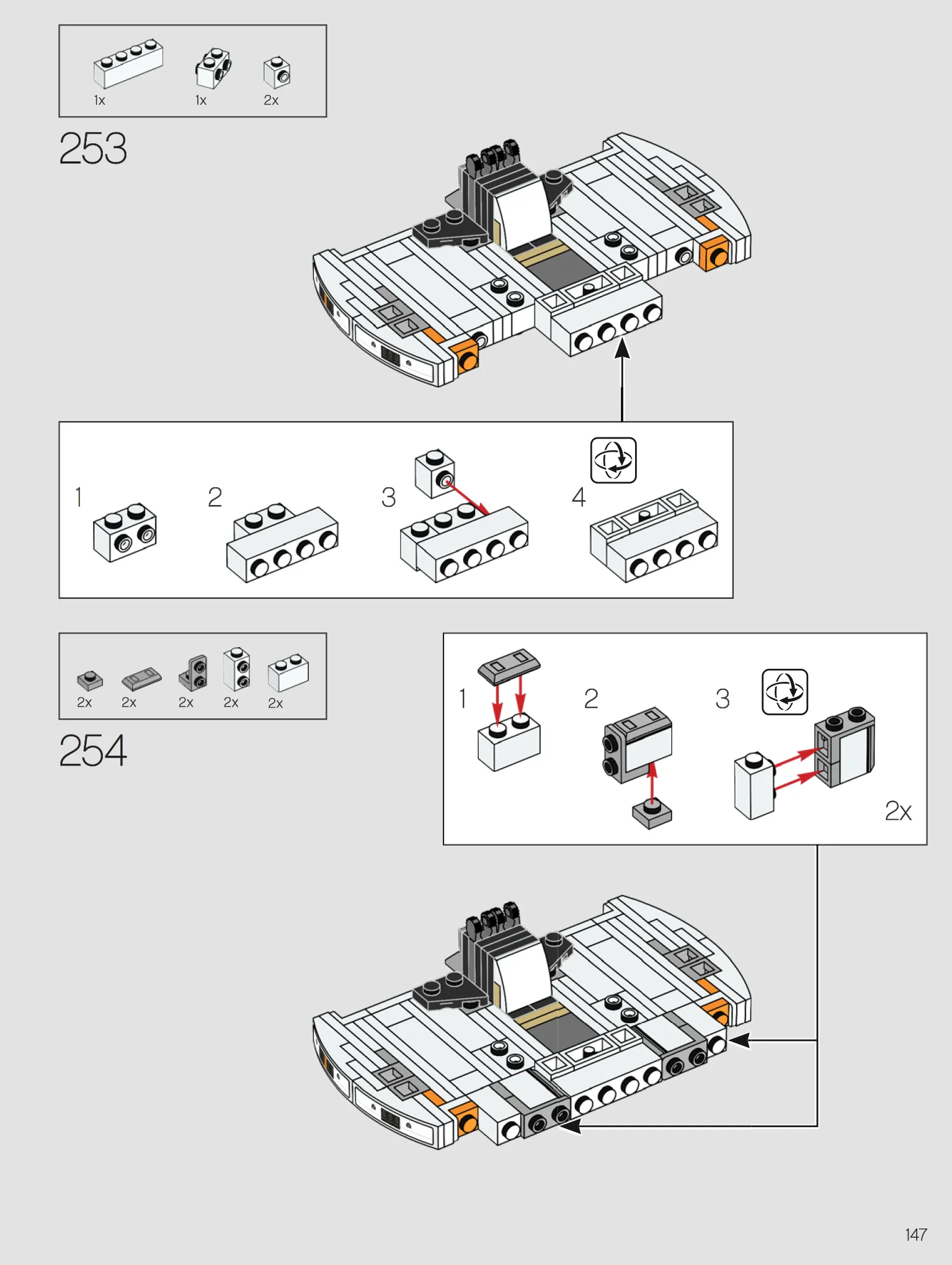 1x 1x 2x

253

1

2

3

4

2x 2x 2x 2x 2x

254

1

2

3

2x

147