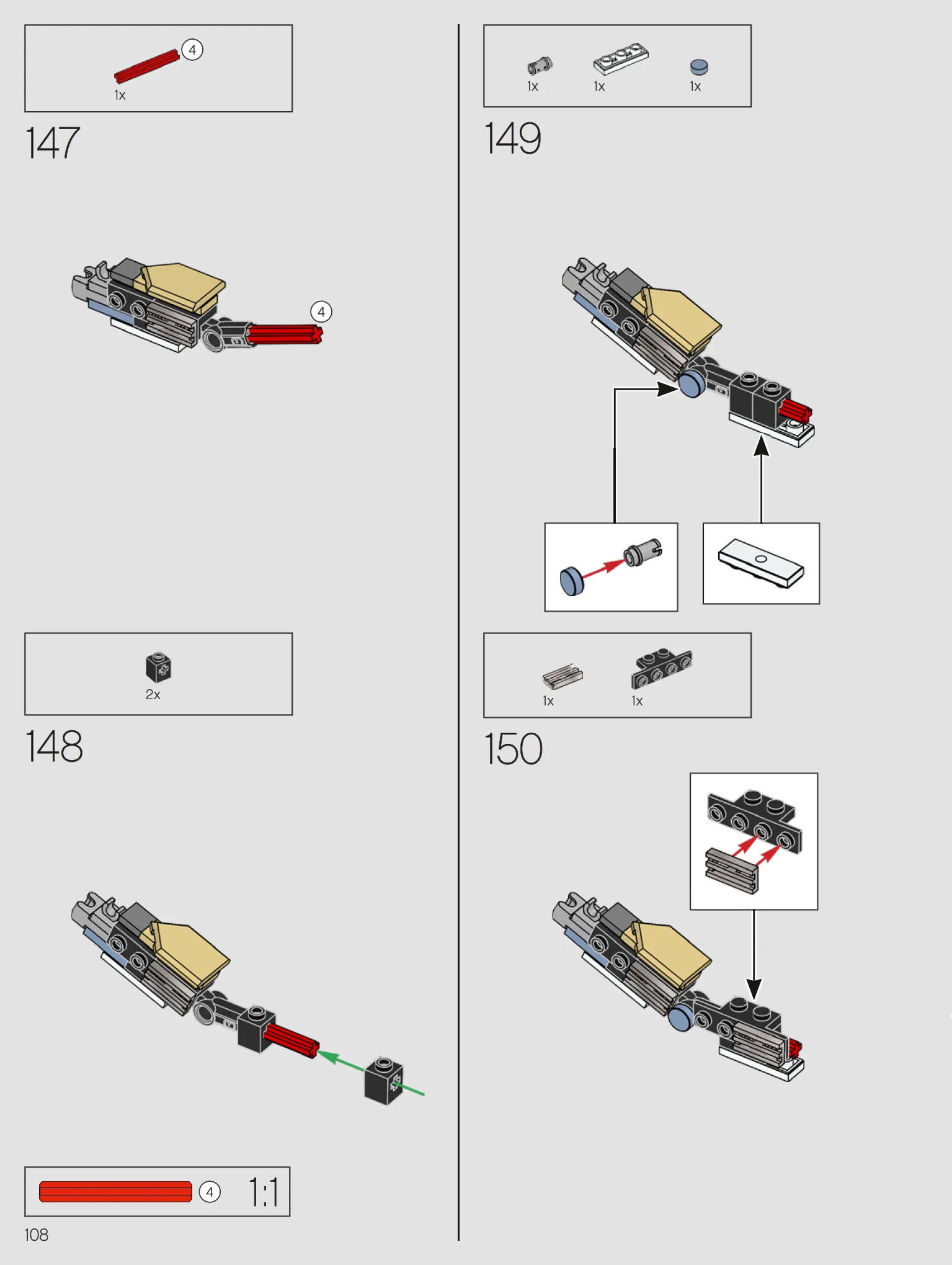 4
1x

147

4

2x

148

4 1:1

108

1x 1x 1x

149

1x 1x

150