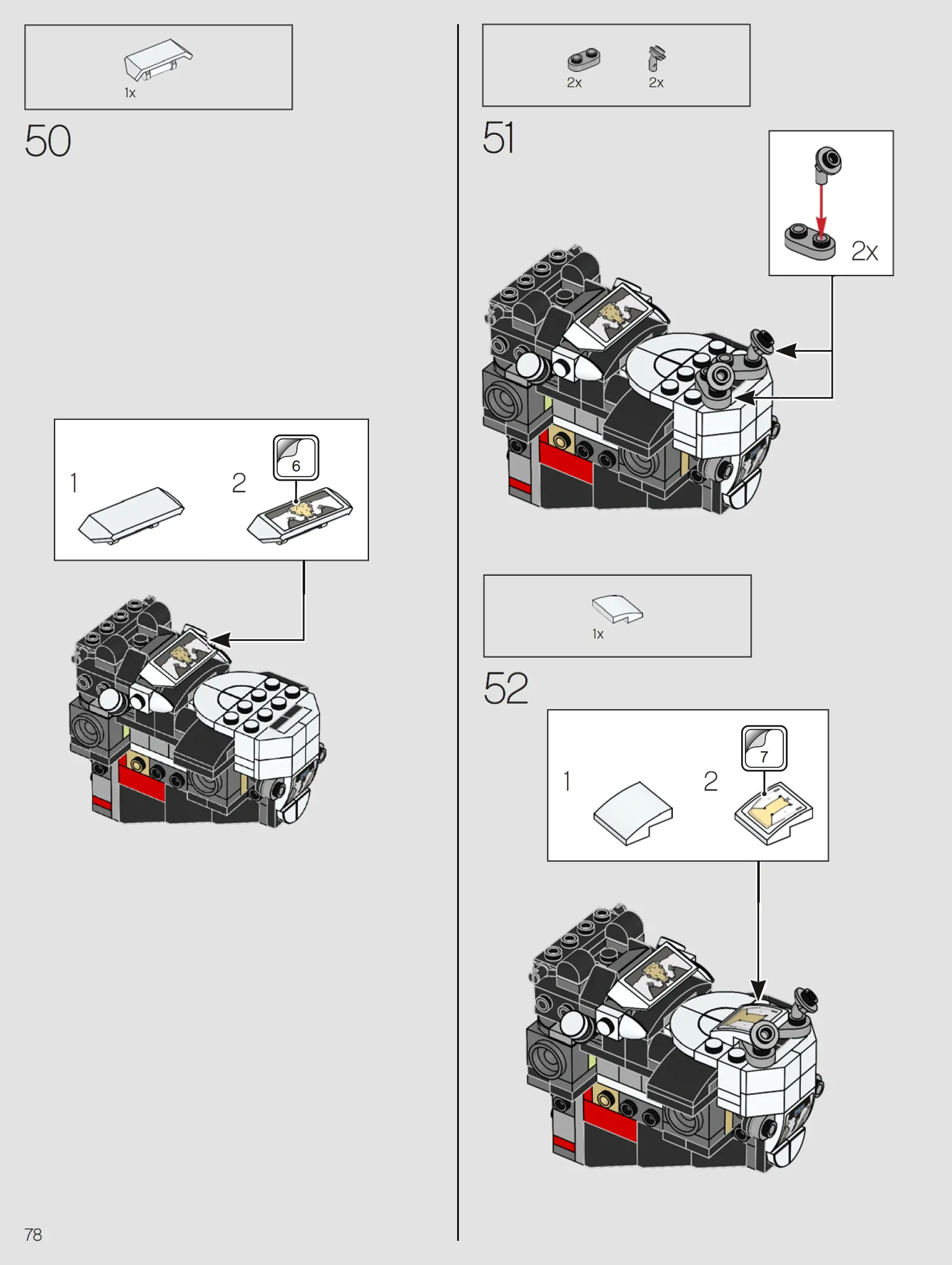 1x

50

1

2

6

2x 2x

51

2x

1x

52

1

2

7

78