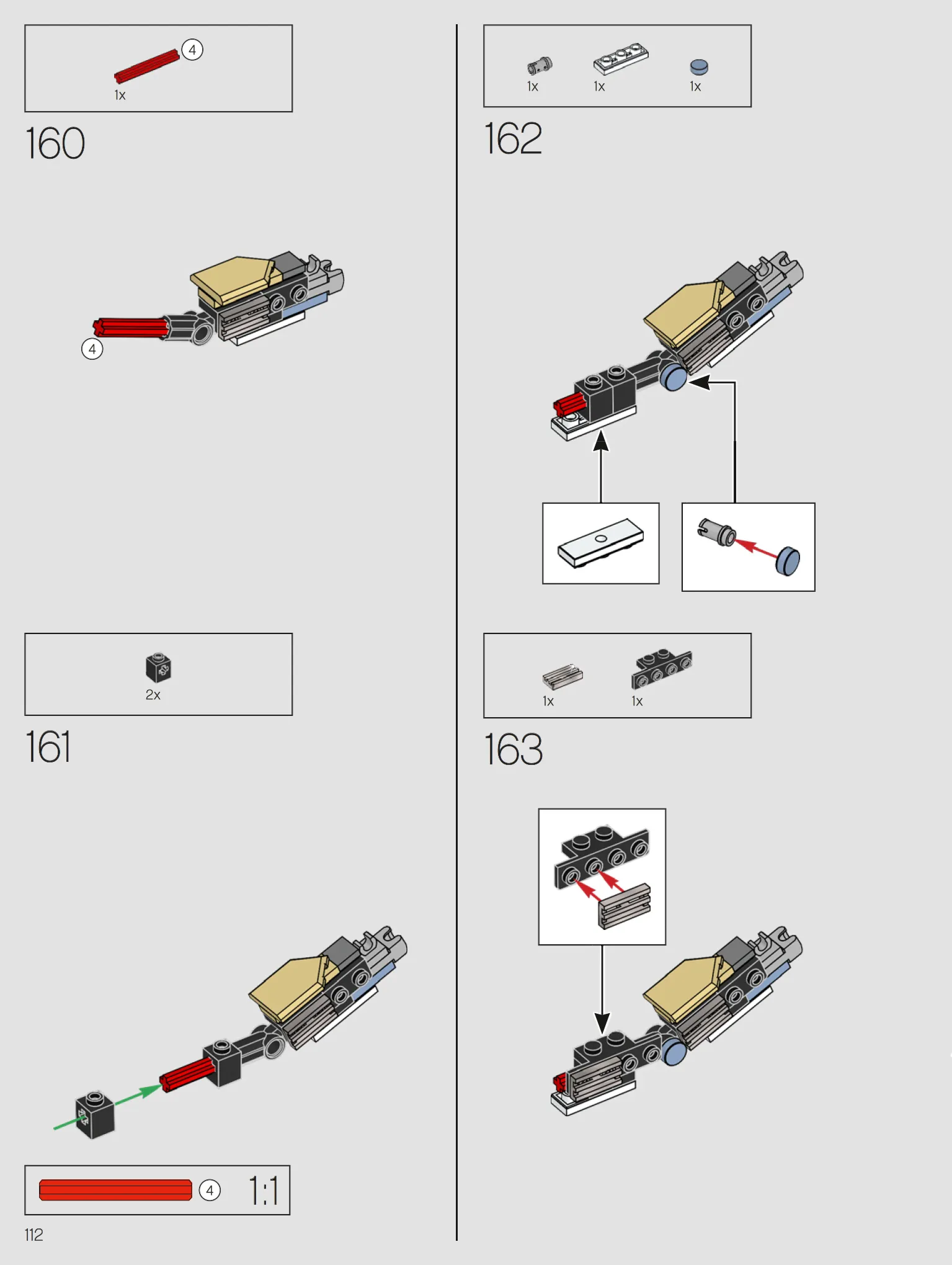 4
1x
160

4

2x
161

4 1:1

112

1x 1x 1x
162

1x 1x
163