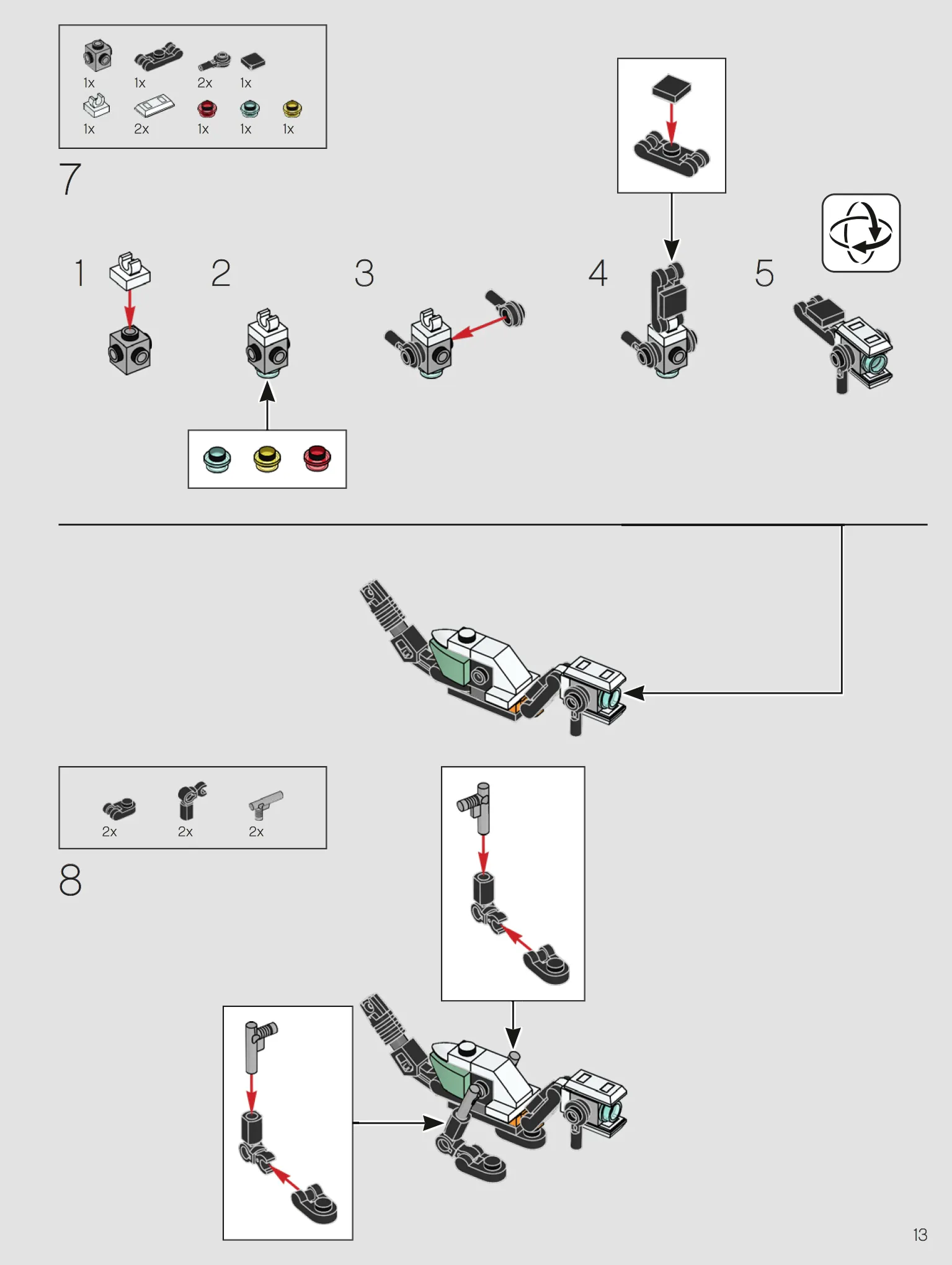 1x 1x 2x 1x
1x 2x 1x 1x 1x

7

1

2

3

4

5

2x 2x 2x

8

13