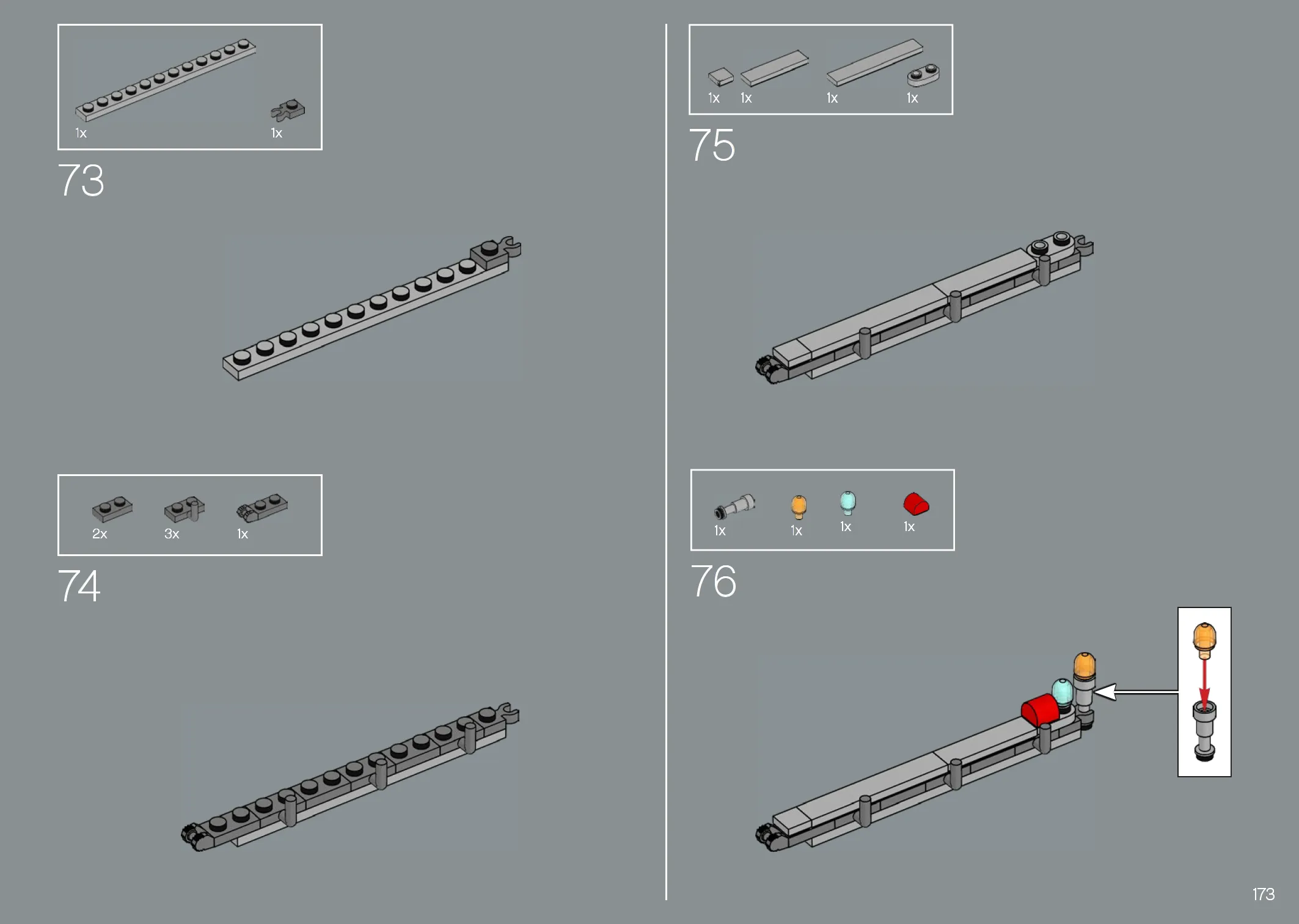 1x
1x

73

2x
3x
1x

74

1x
1x
1x
1x

75

1x
1x
1x
1x

76

173