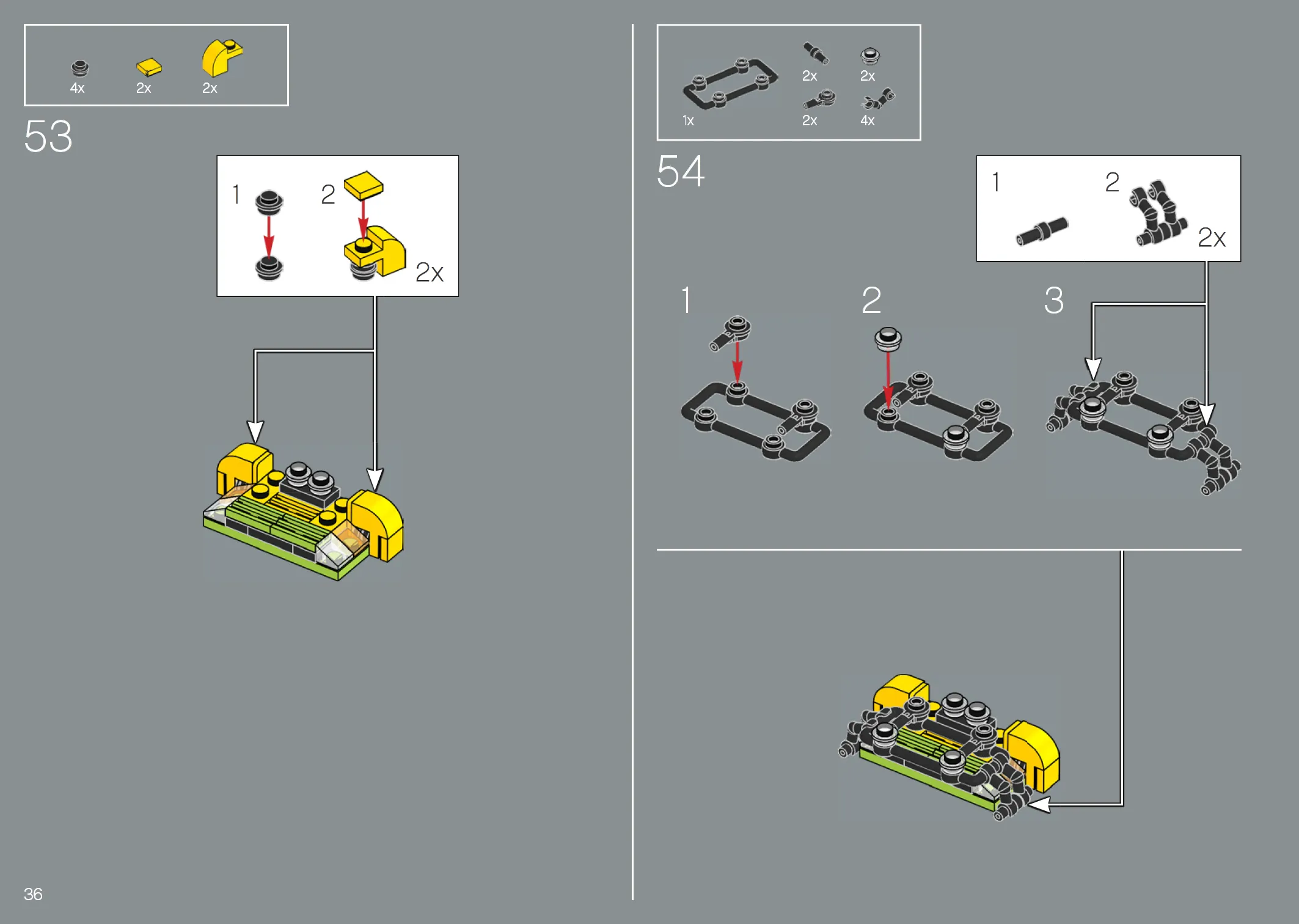 4x 2x 2x

53

1 2

2x

36

1x 2x 2x
2x 4x

54

1 2

2x

1 2 3