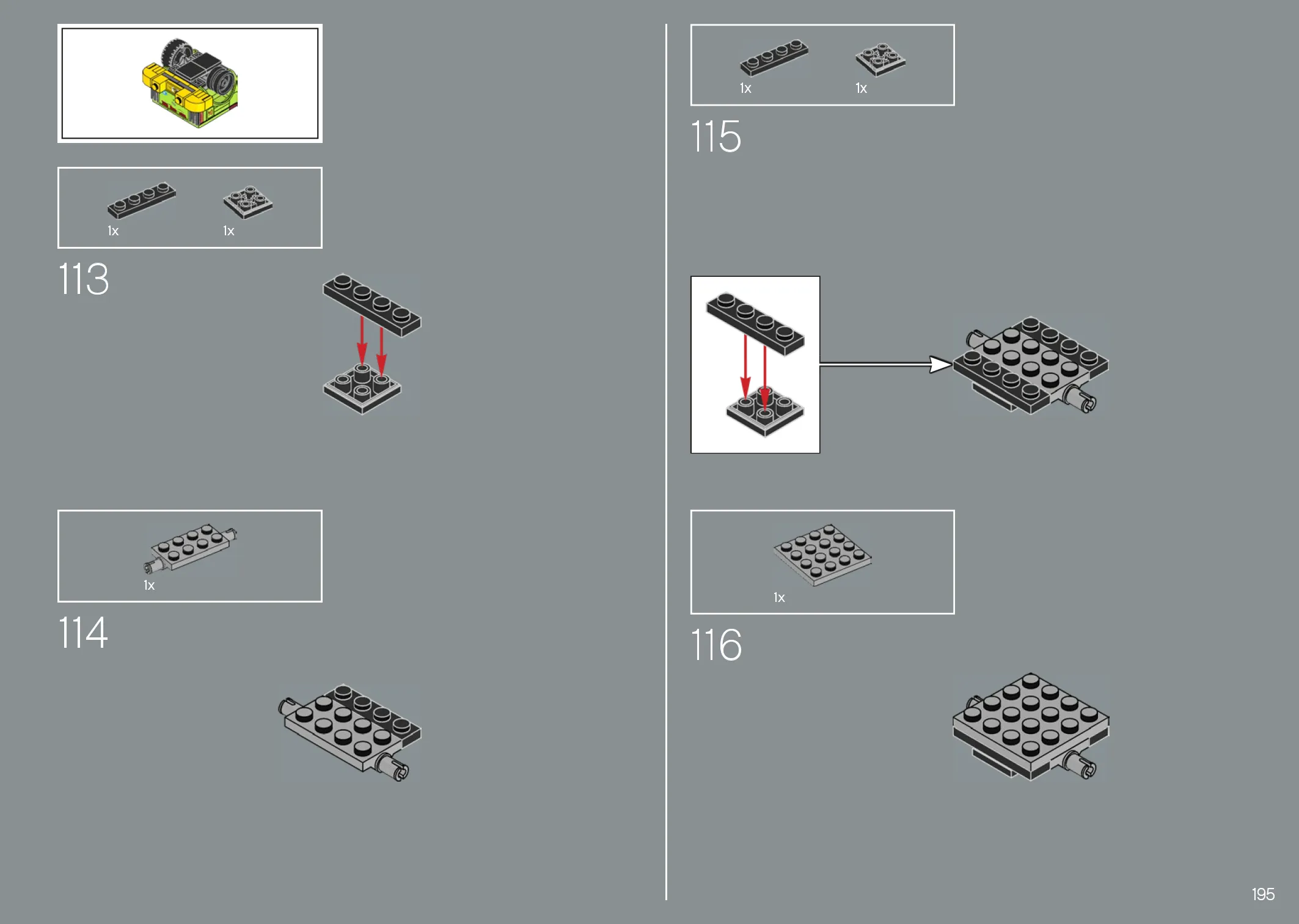 1x 1x

113

1x

114

1x 1x

115

1x

116

195