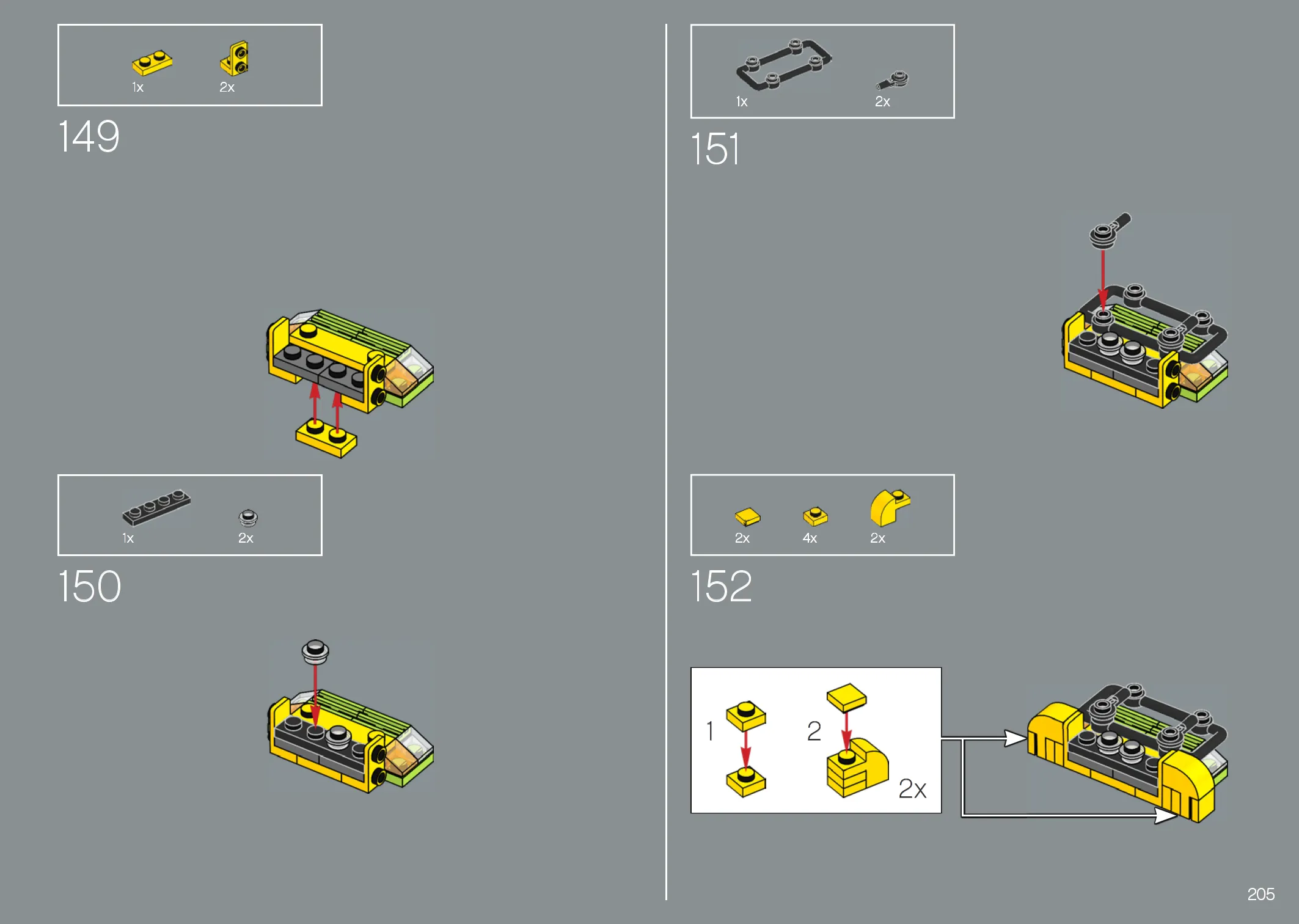 1x 2x

149

1x 2x

150

1x 2x

151

2x 4x 2x

152

1 2 2x

205