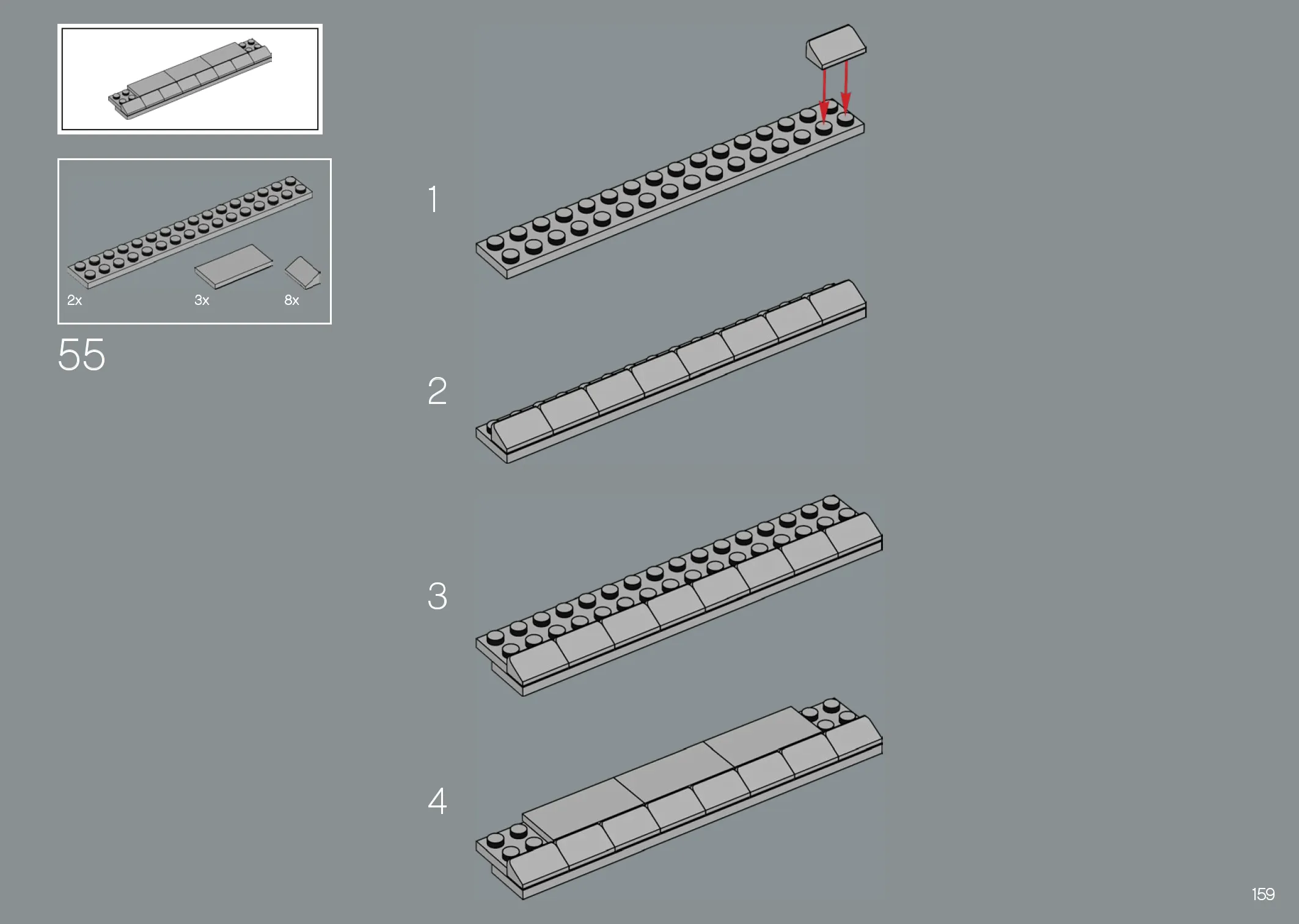 2x
3x
8x

55

1

2

3

4

159