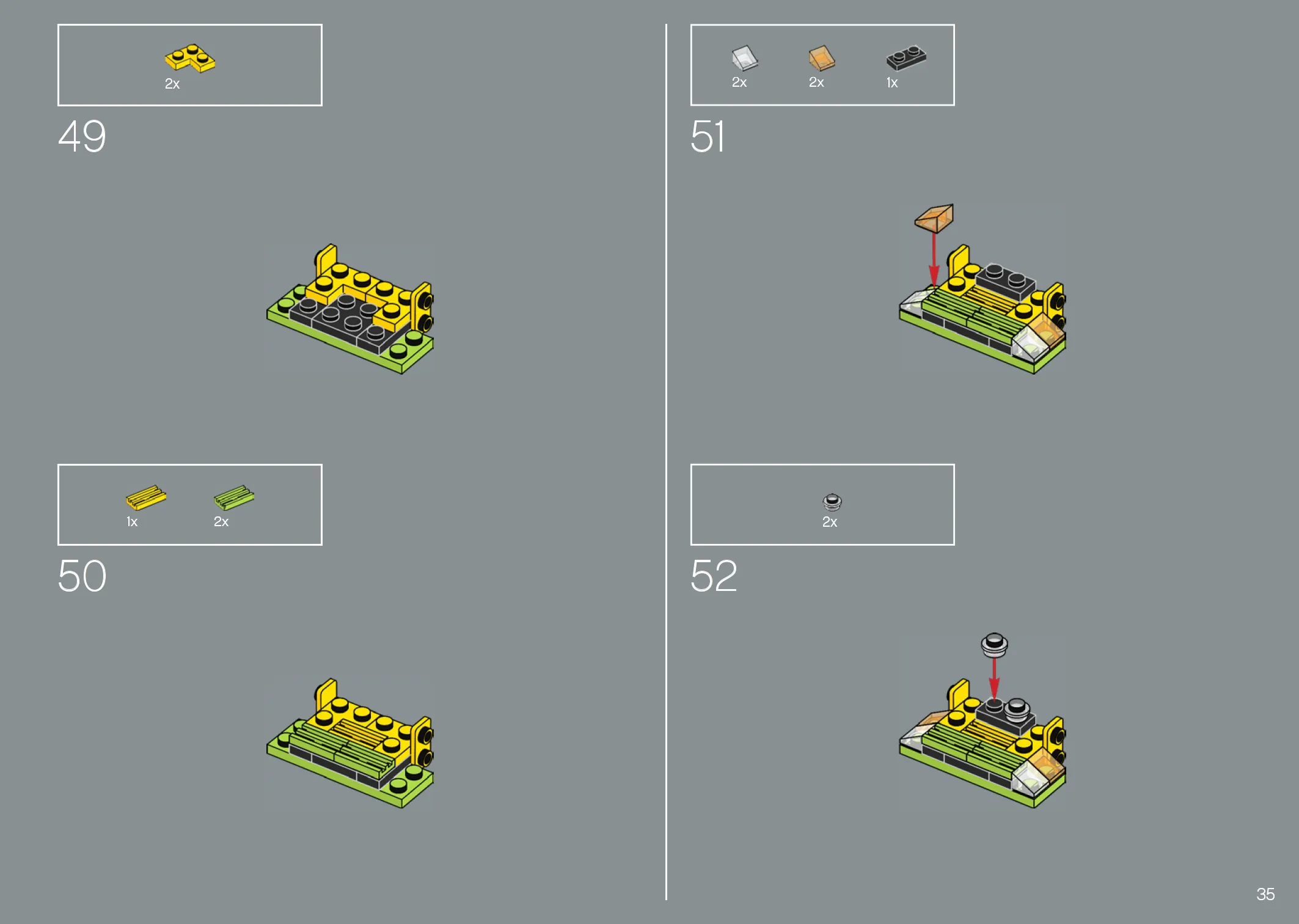 2x

49

1x

2x

50

2x

2x

1x

51

2x

52

35