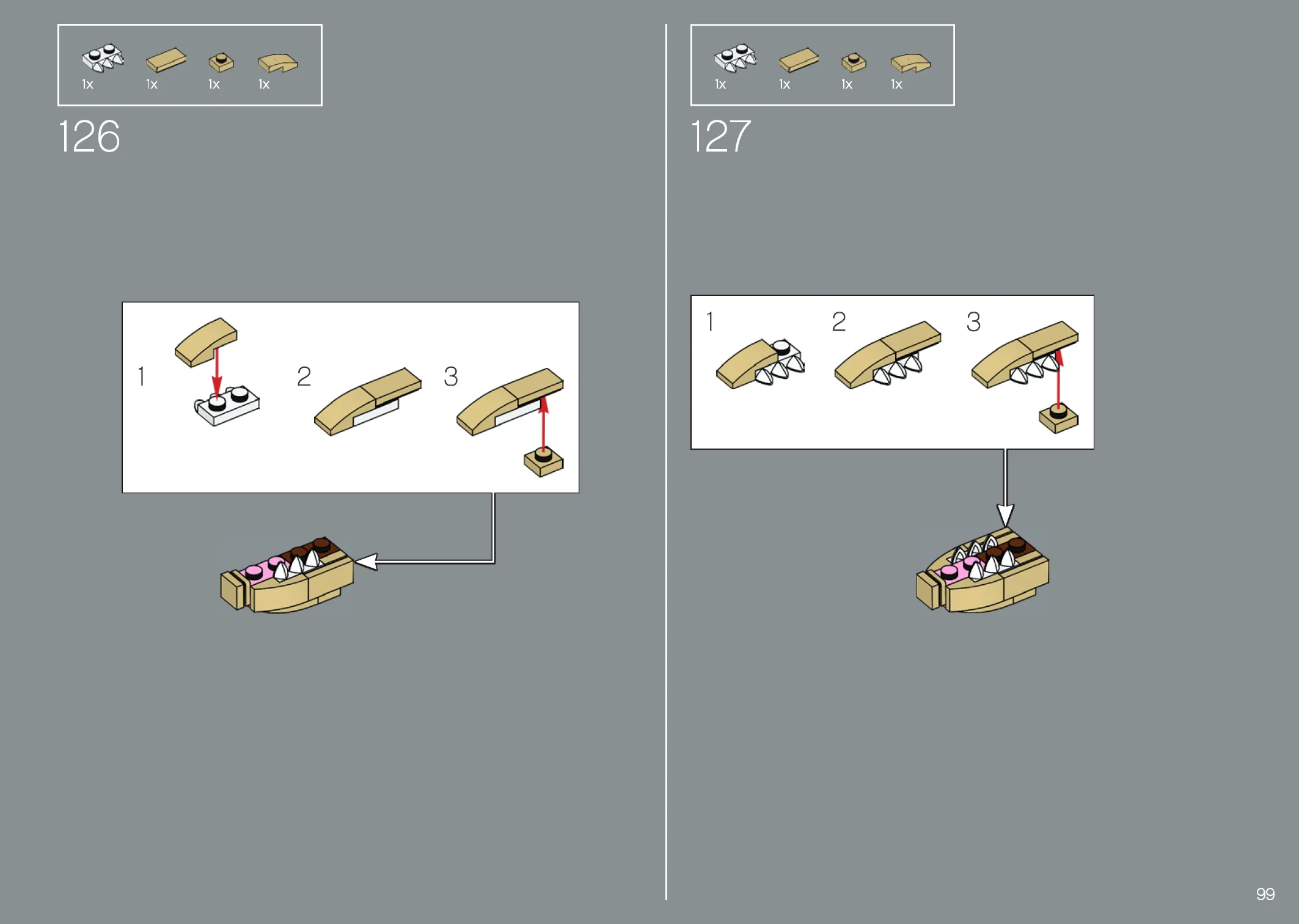 1x 1x 1x 1x

126

1

2

3

1x 1x 1x 1x

127

1

2

3

99