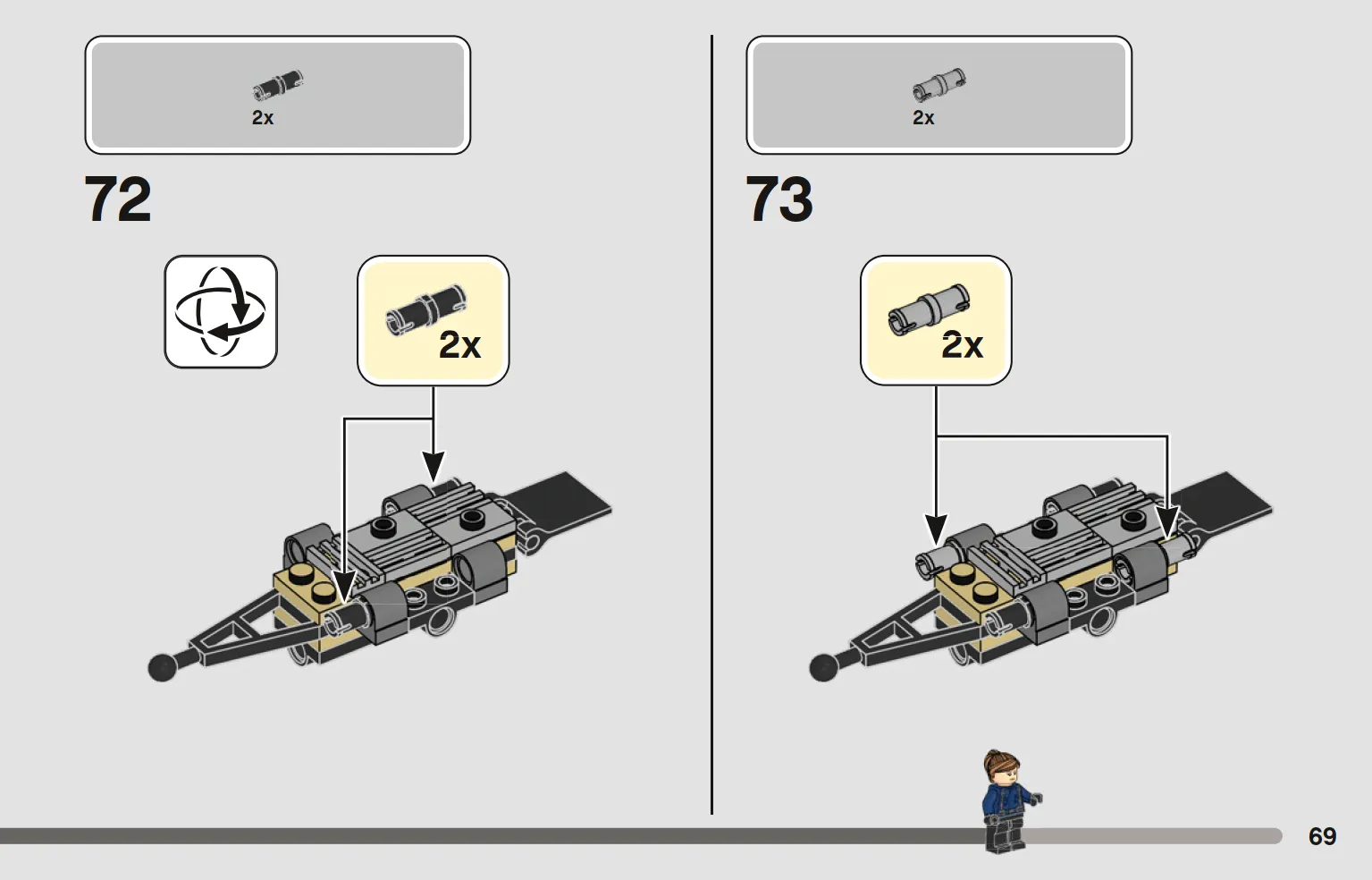 2x

72

2x

2x

73

2x

69