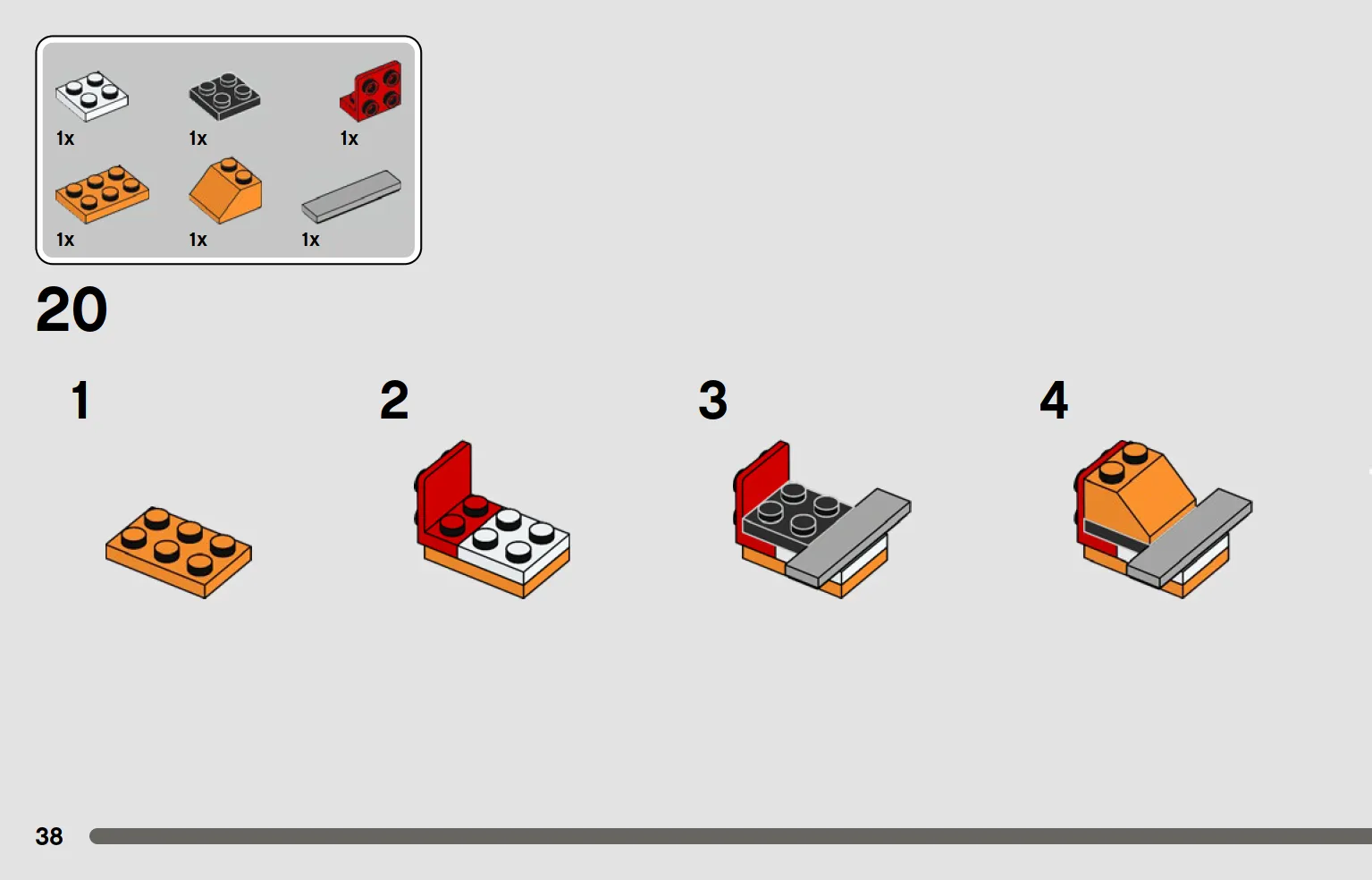 1x
1x
1x
1x
1x
1x

20

1

2

3

4

38