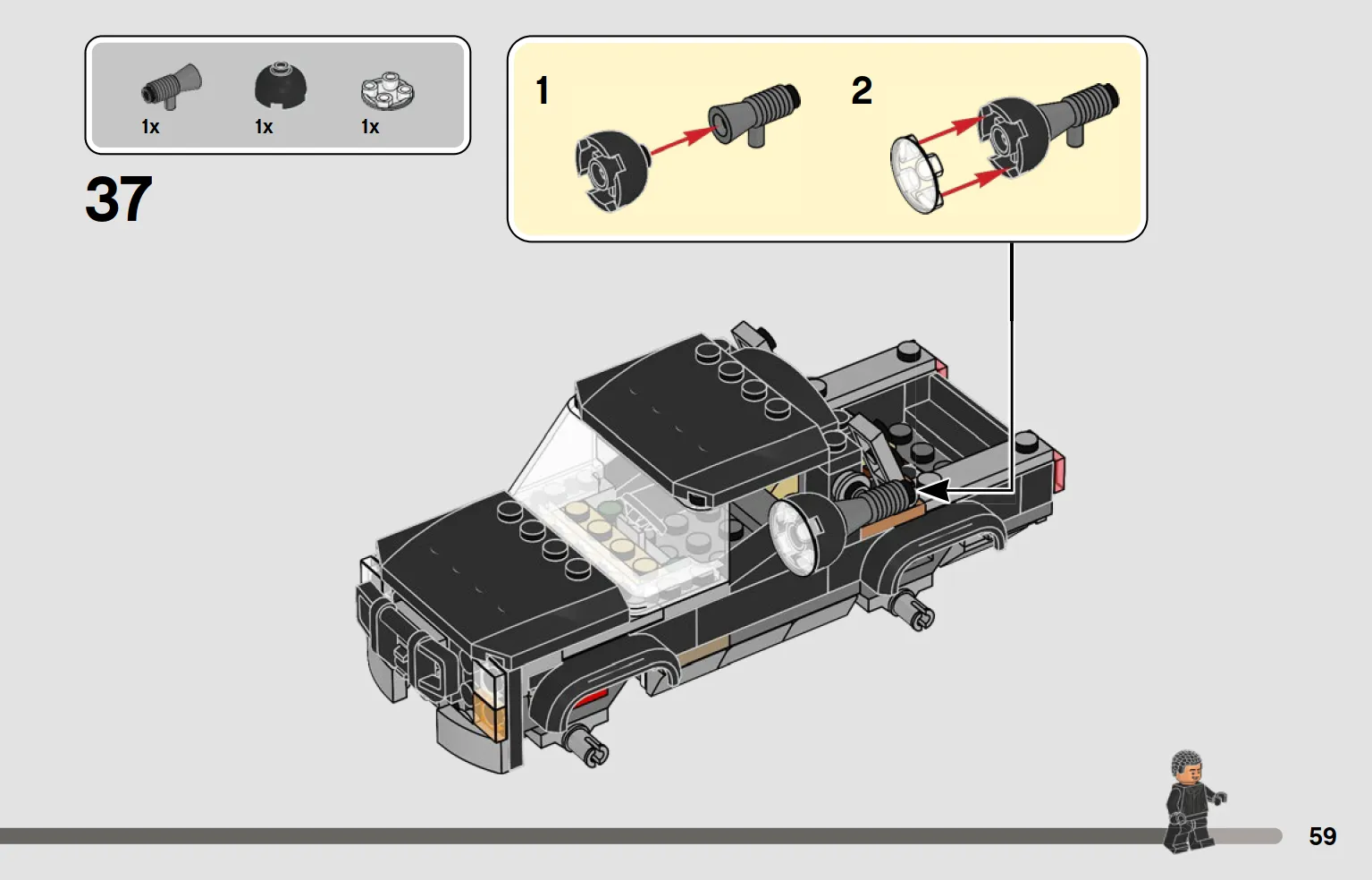 1x 1x 1x

37

1

2

59