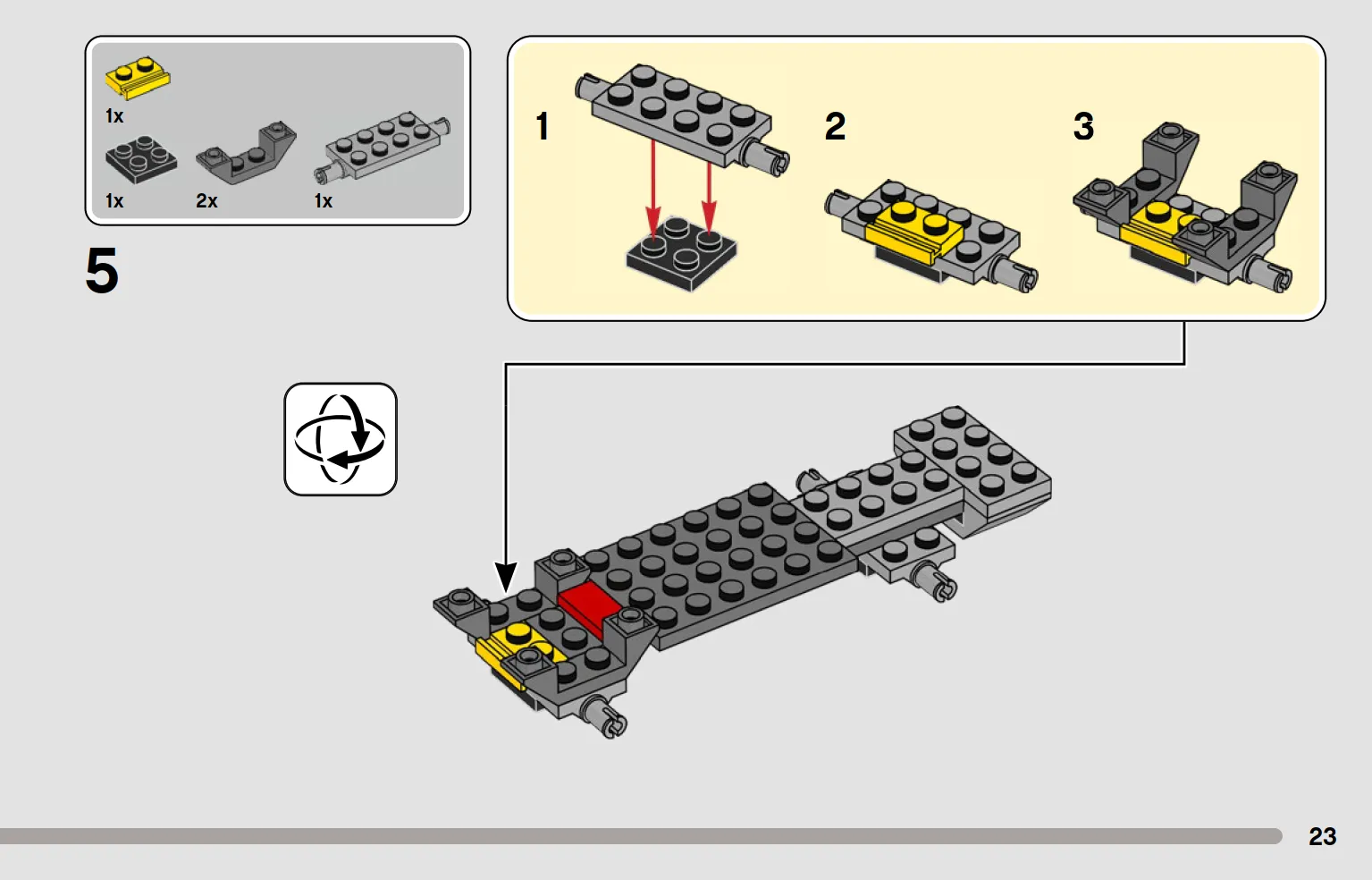 1x

1x 2x 1x

5

1

2

3

23