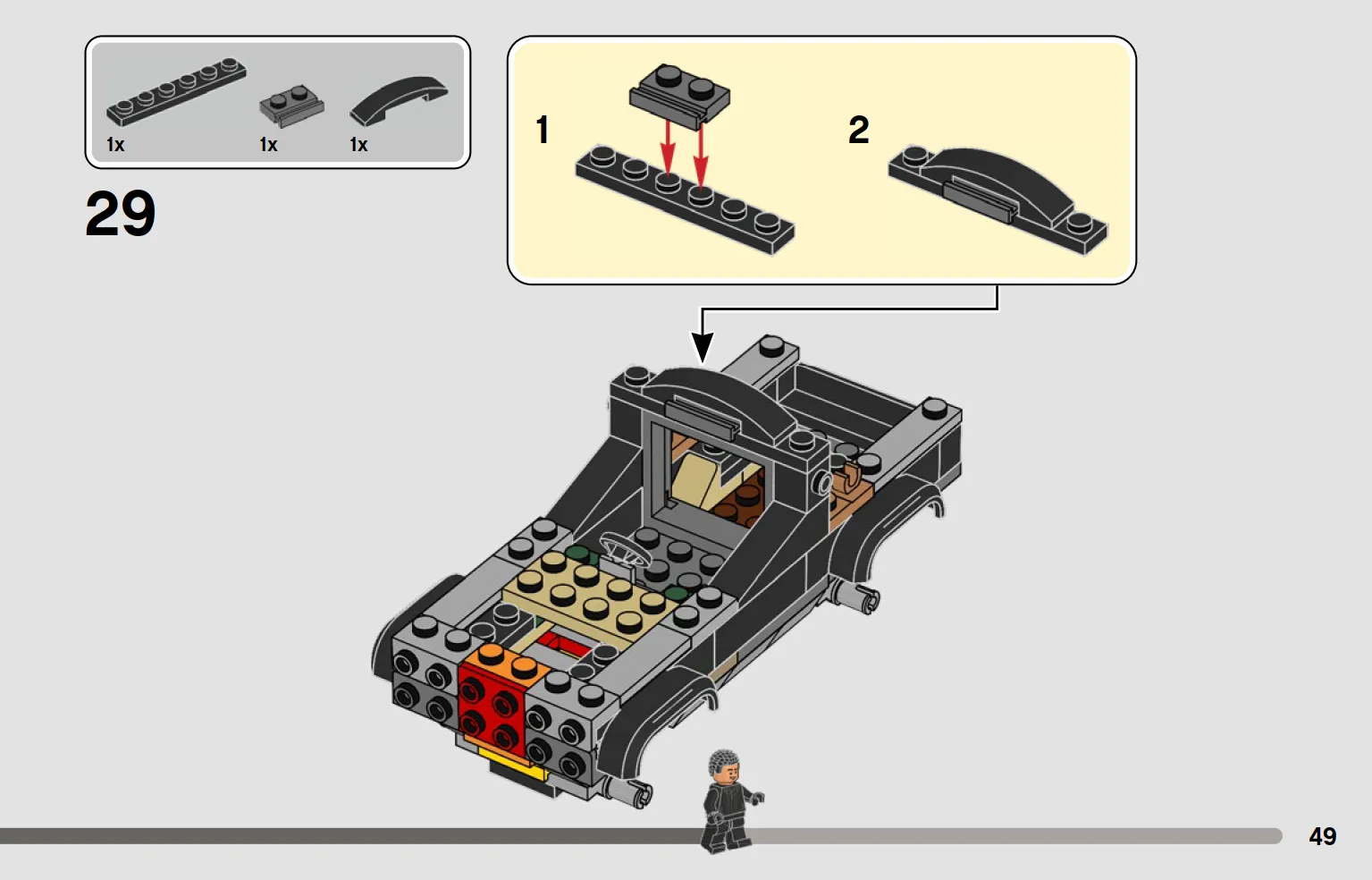 1x 1x 1x

29

1

2

49