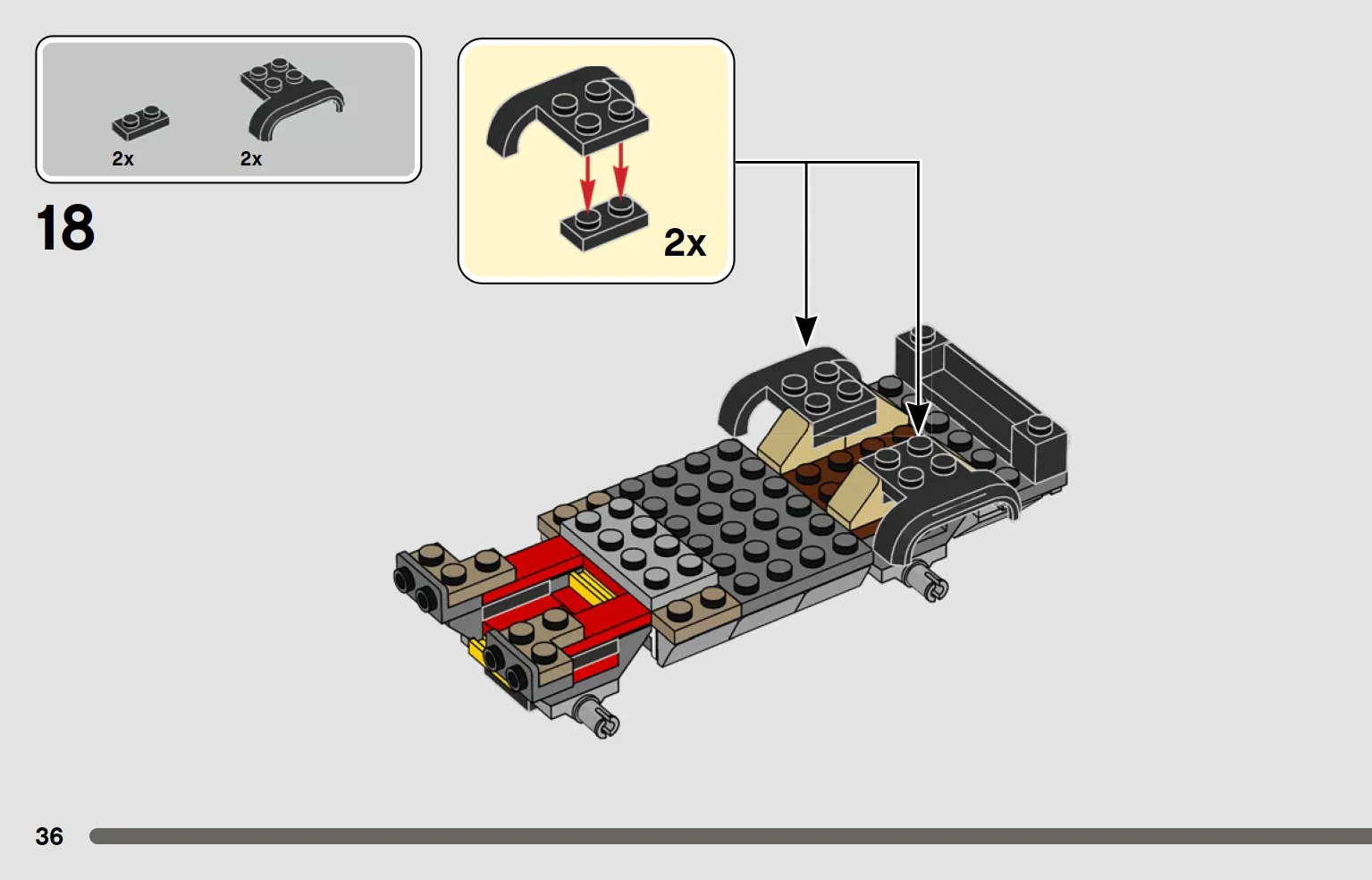 2x
2x

18

2x

36