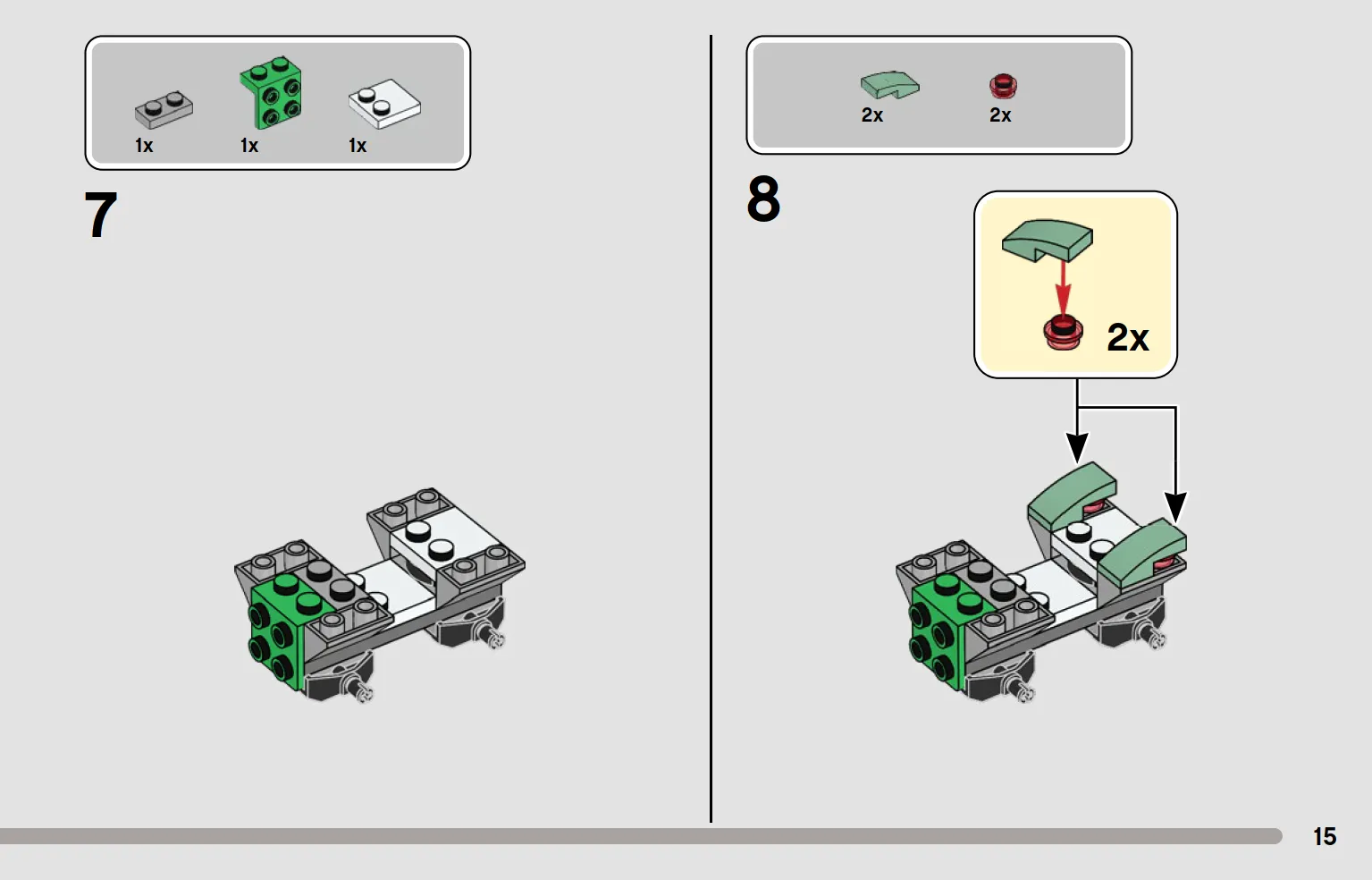 1x 1x 1x

7

2x 2x

8

2x

15