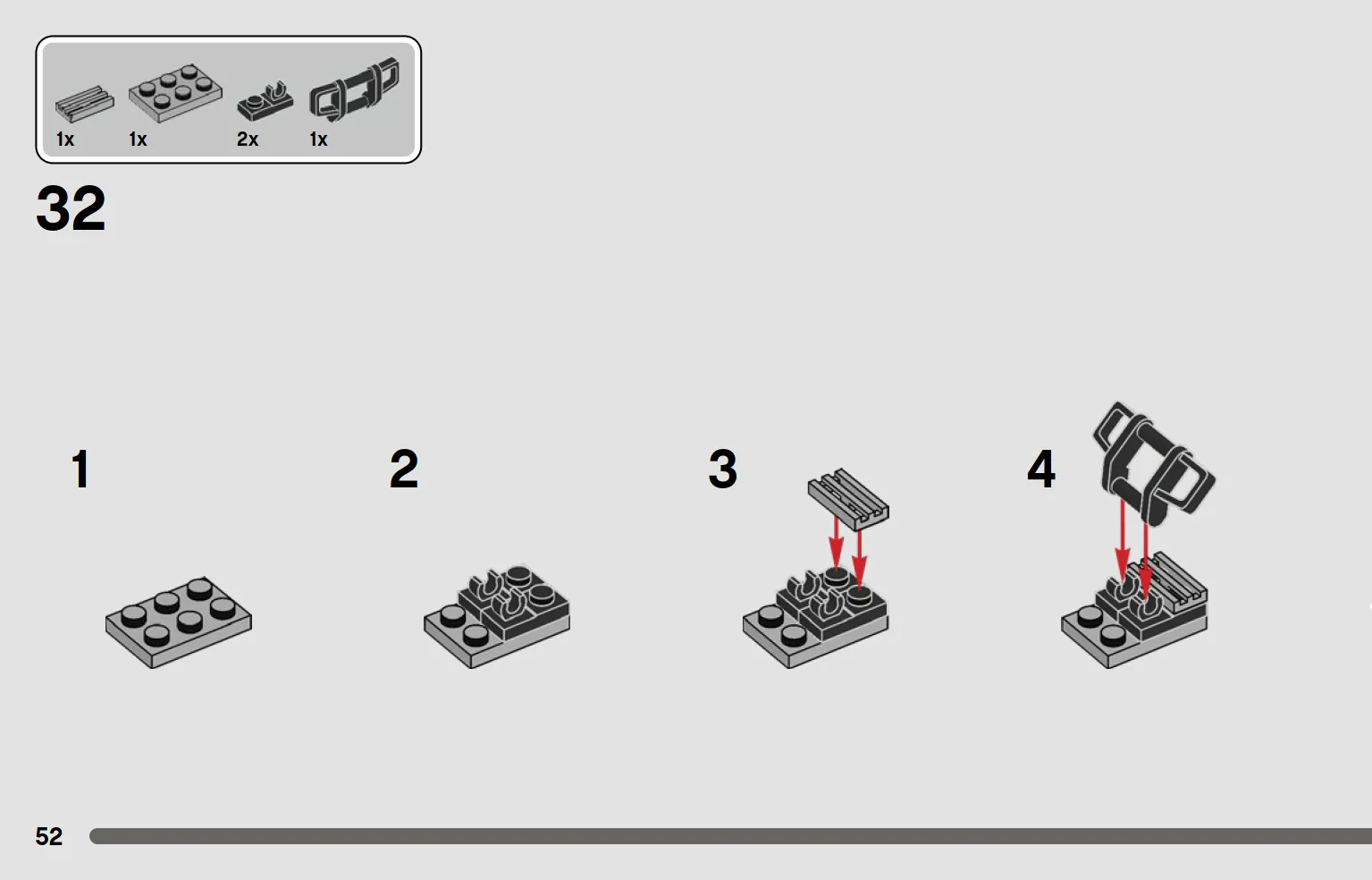 1x 1x 2x 1x

32

1

2

3

4

52