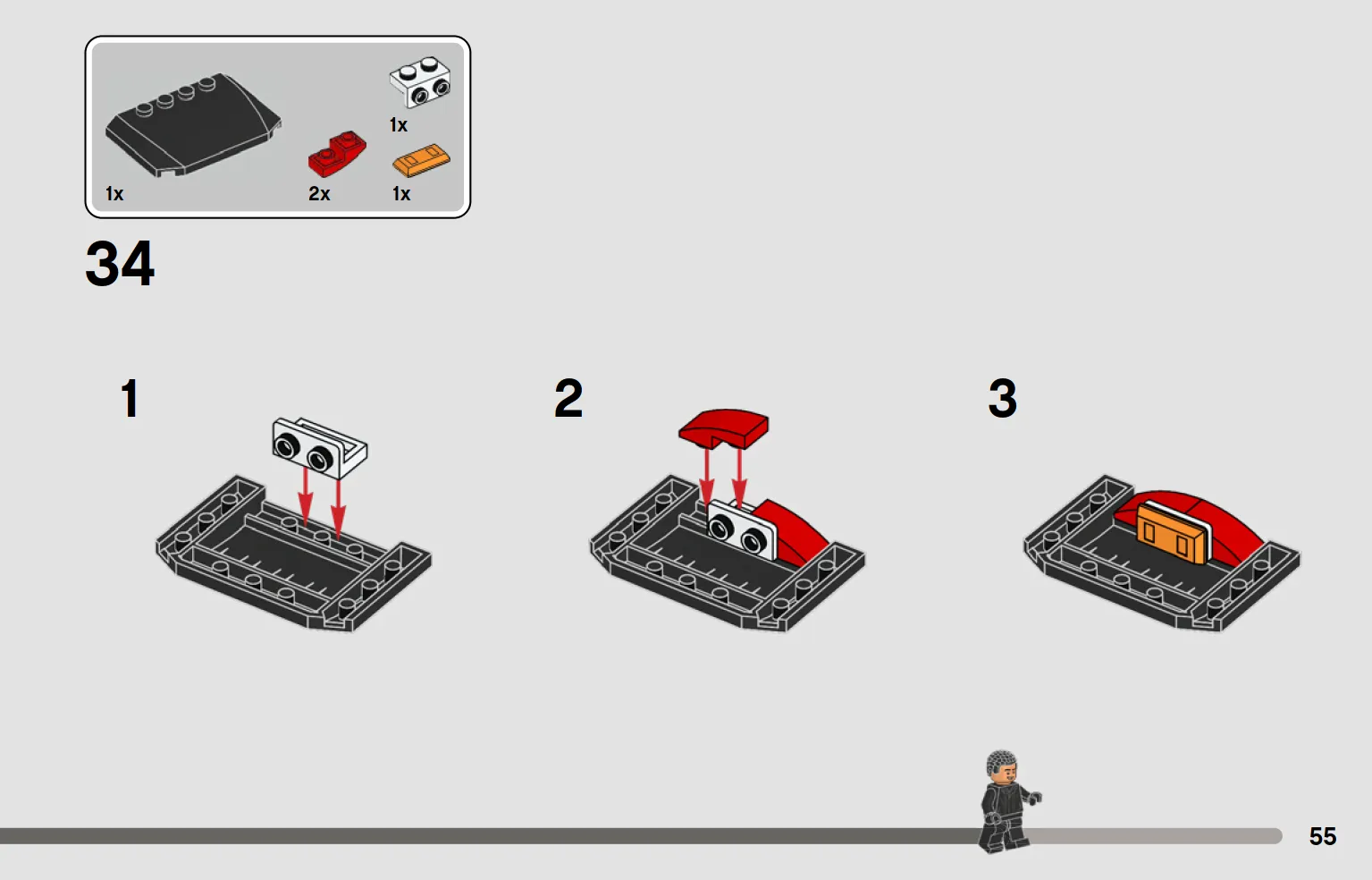 1x
1x
2x
1x

34

1

2

3

55