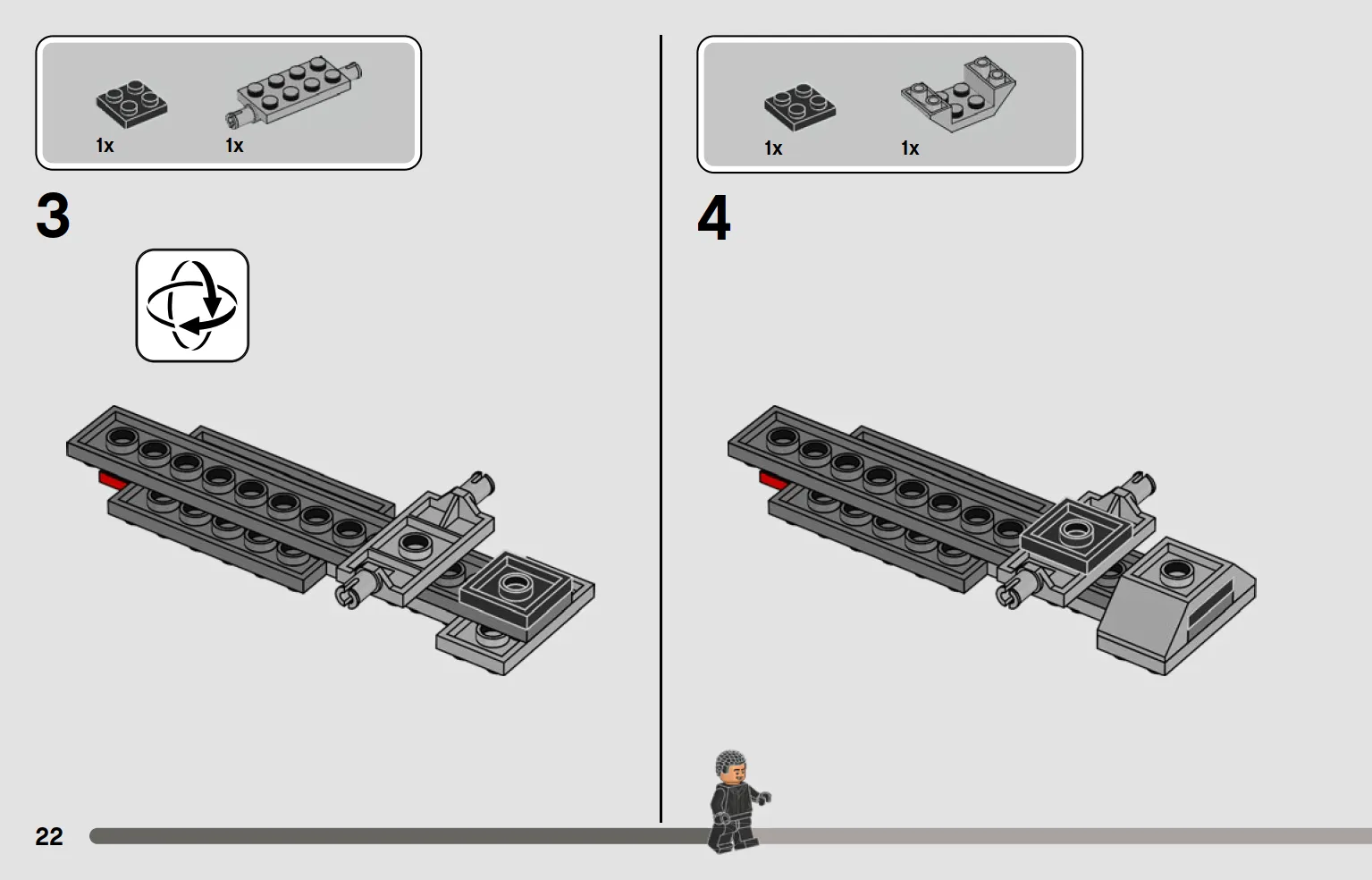 1x 1x

3

1x 1x

4

22