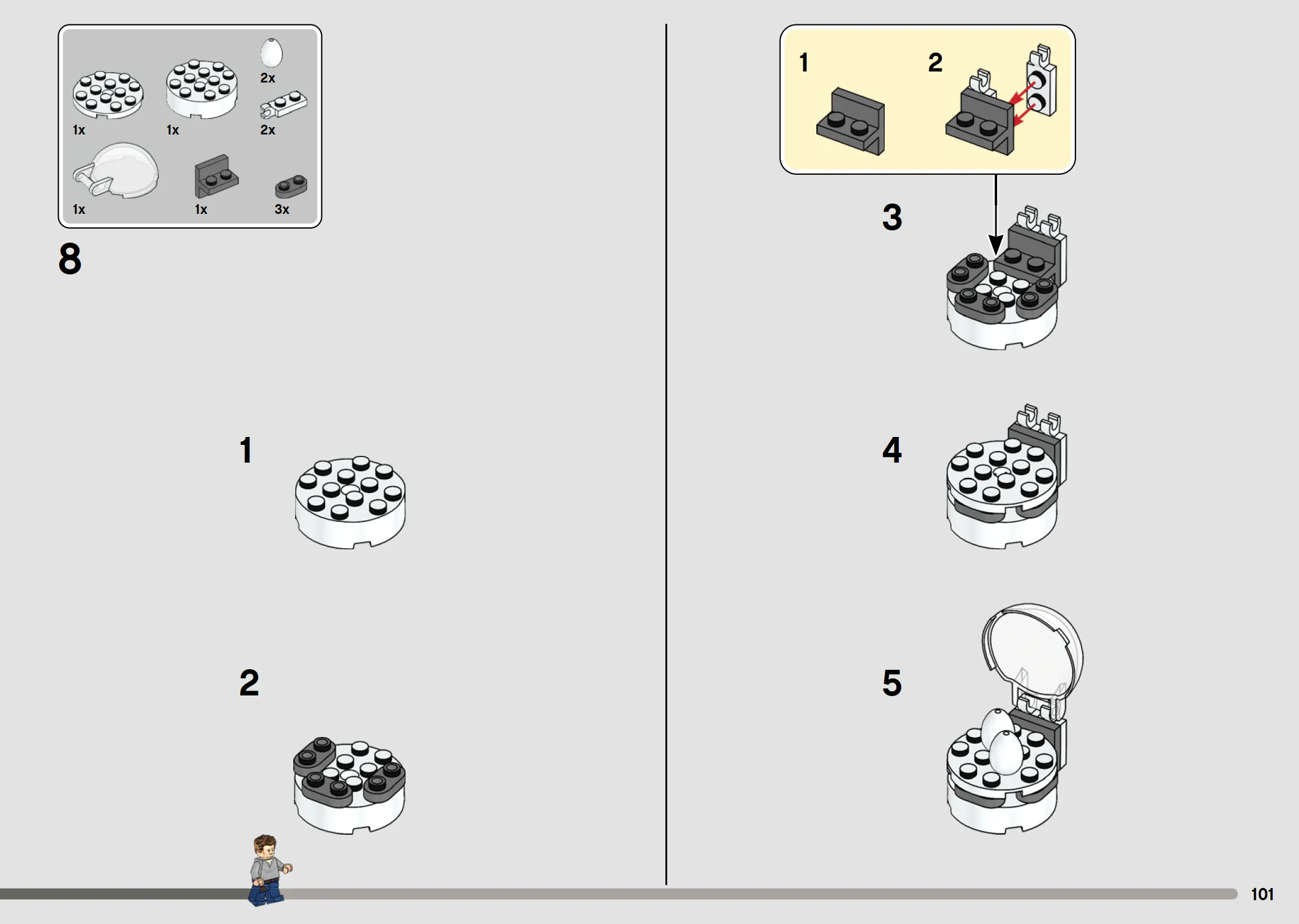 2x
1x
1x
2x
1x
1x
3x

8

1

2

1
2

3

4

5

101