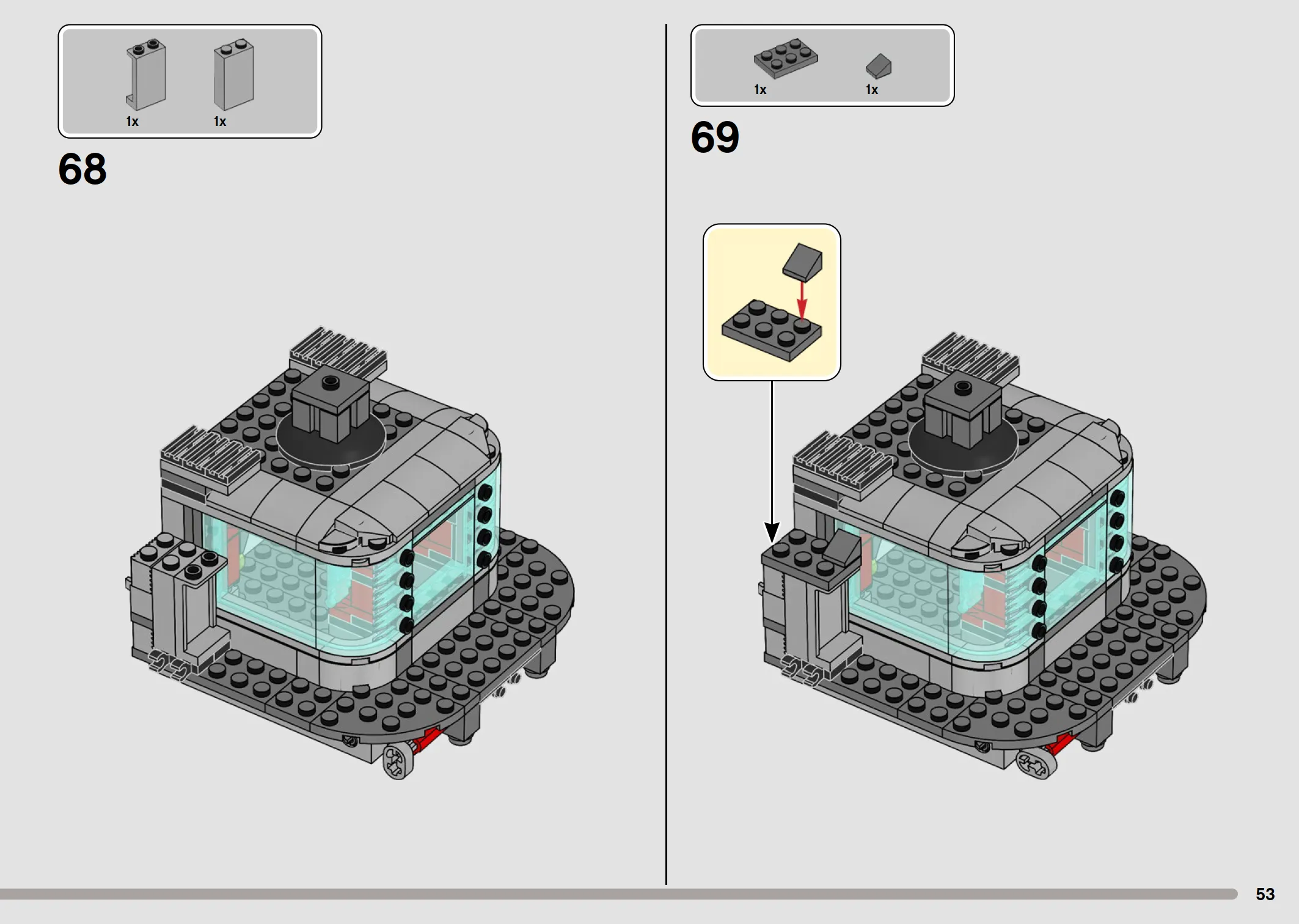 1x 1x

68

1x 1x

69

53