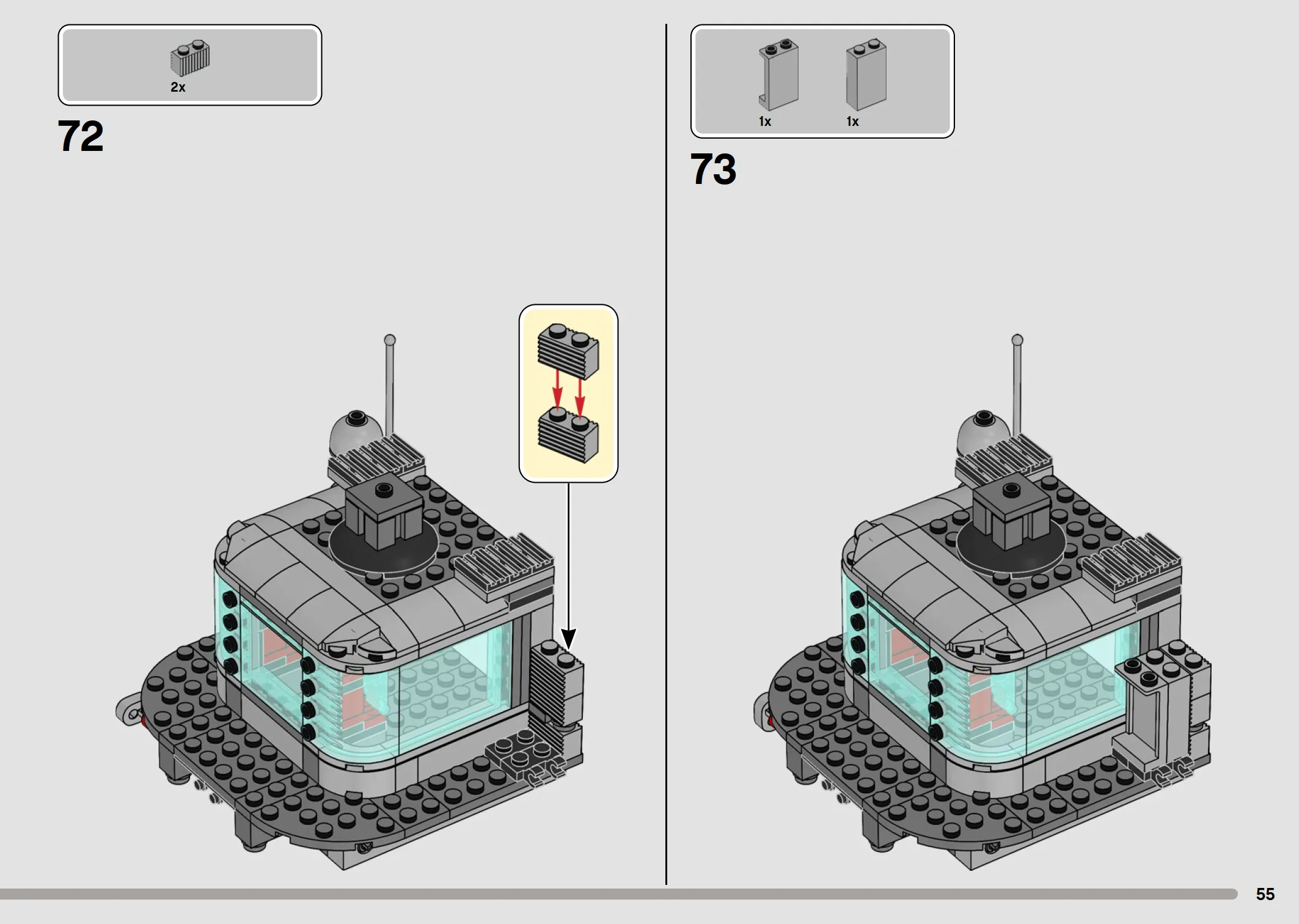 2x

72

1x 1x

73

55