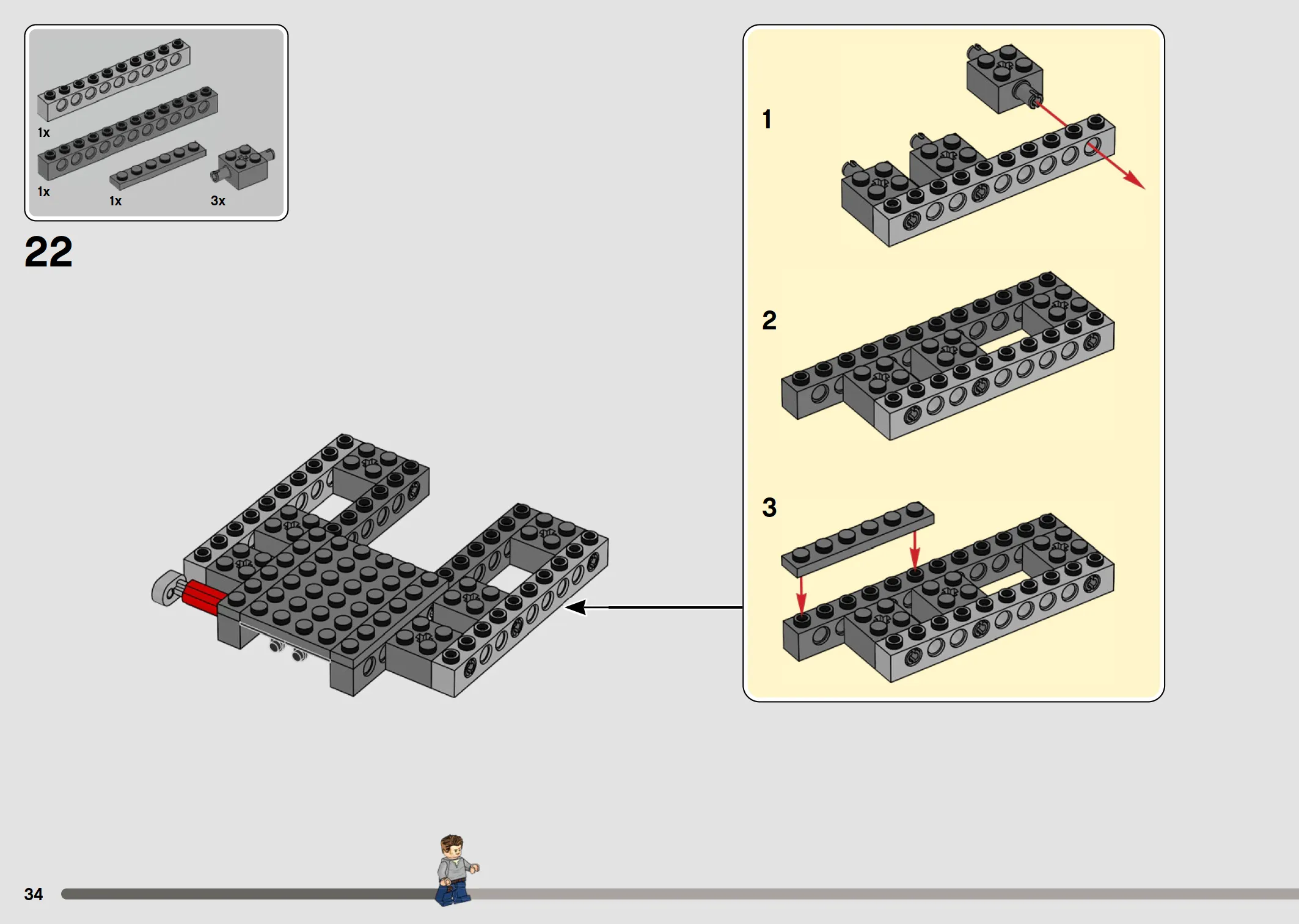 1x
1x
1x
3x

22

1

2

3

34