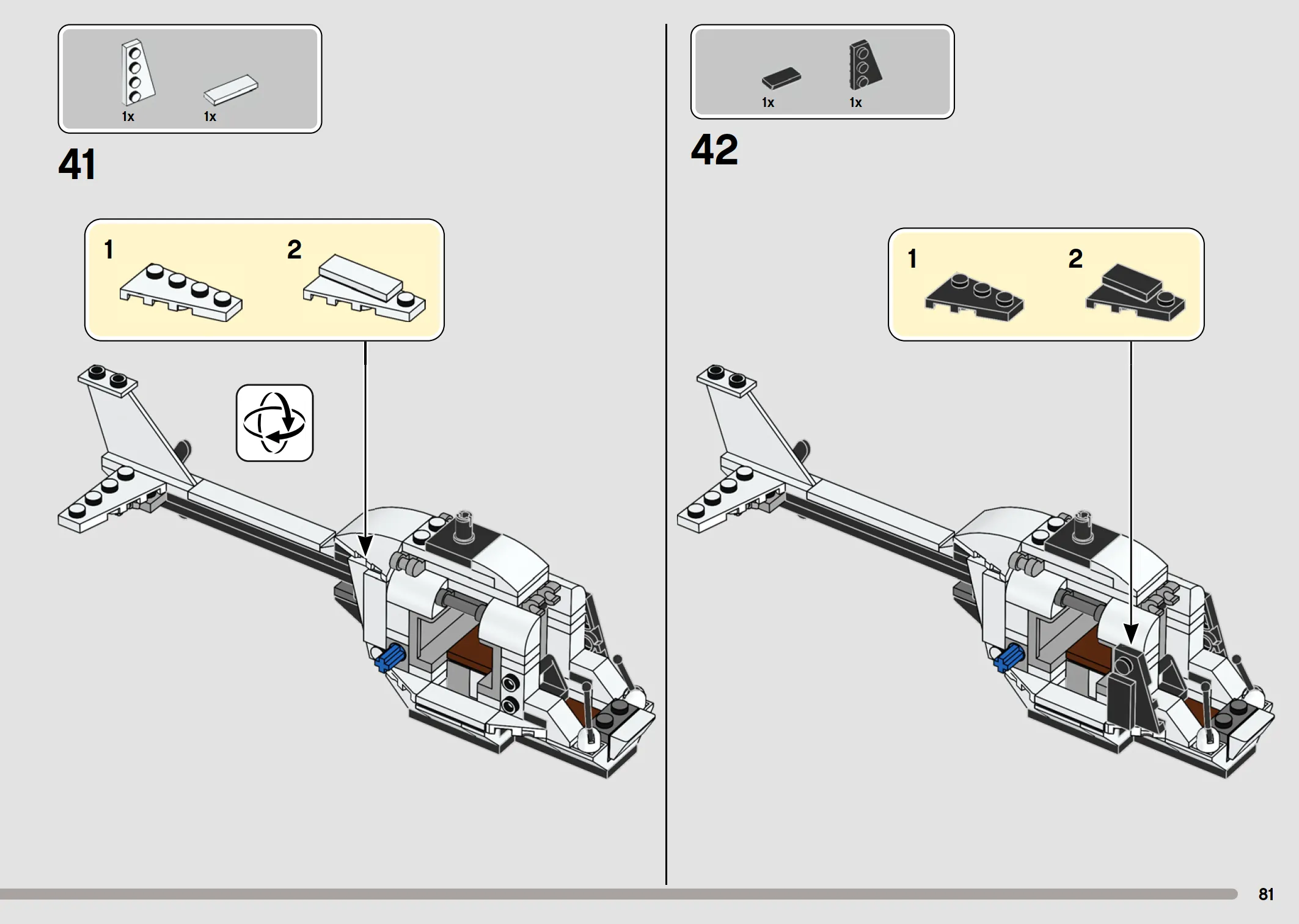 1x 1x

41

1 2

1x 1x

42

1 2

81