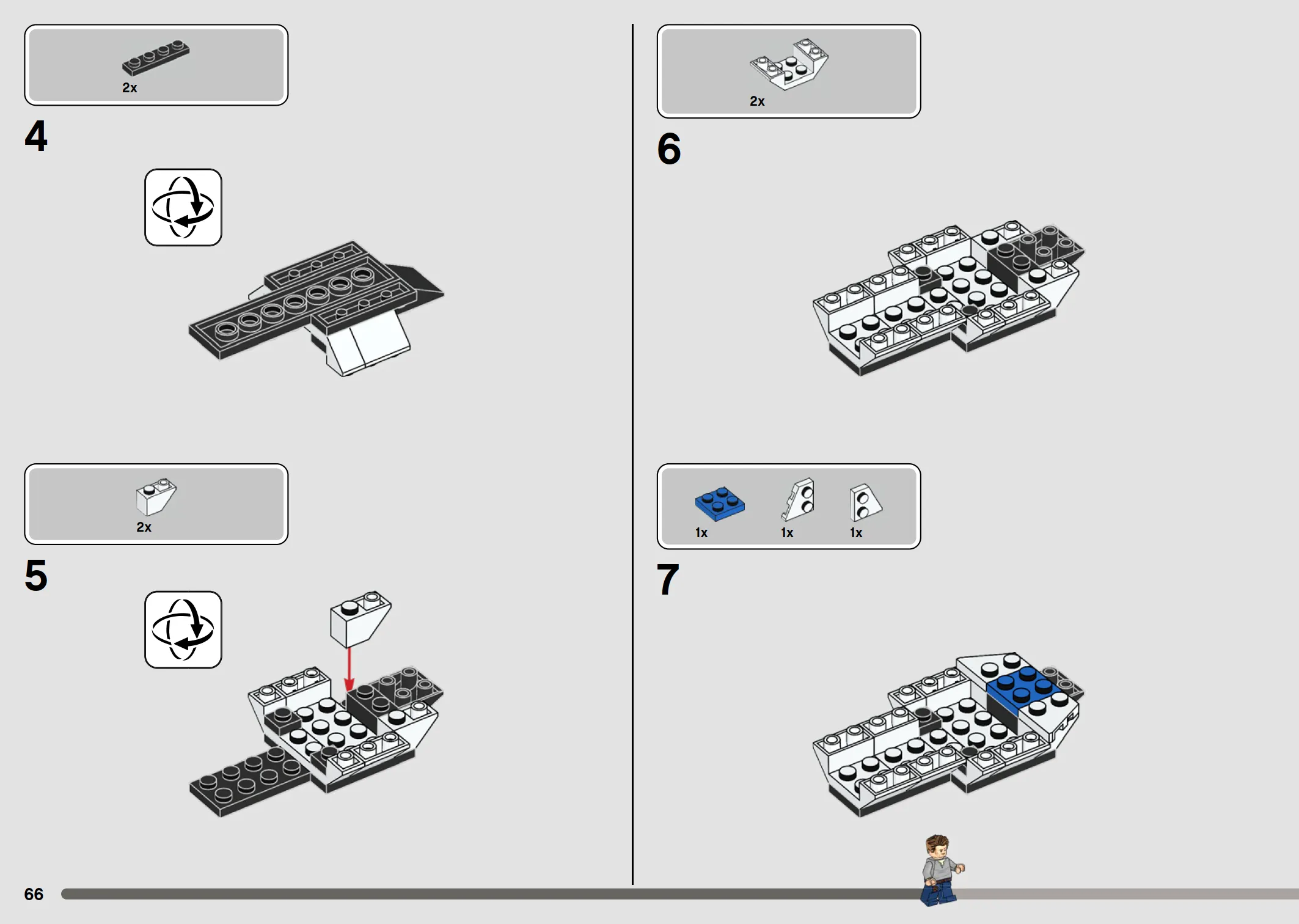 2x

4

2x

5

2x

6

1x 1x 1x

7

66