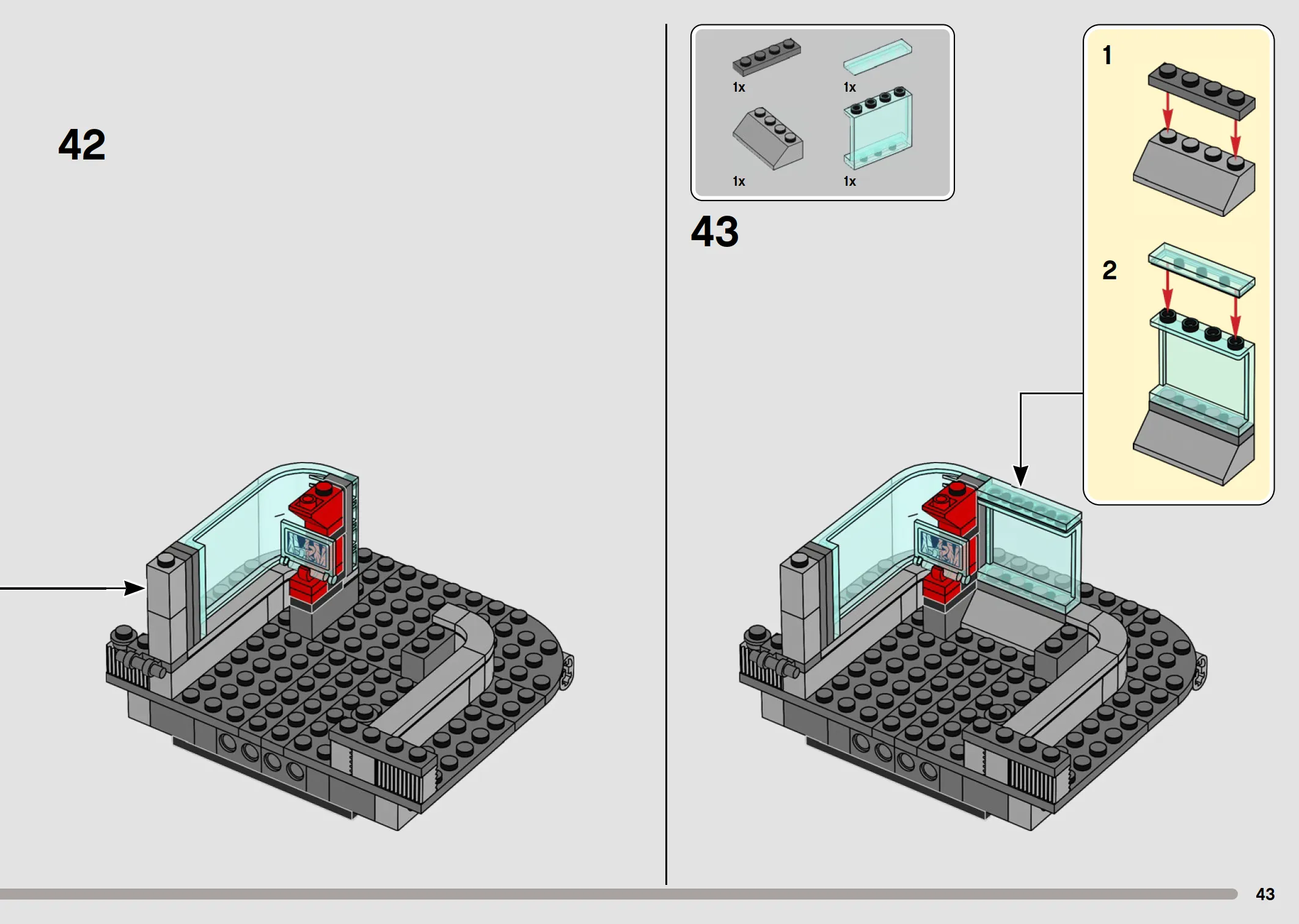 42

1x

1x

1x

1x

43

1

2

43