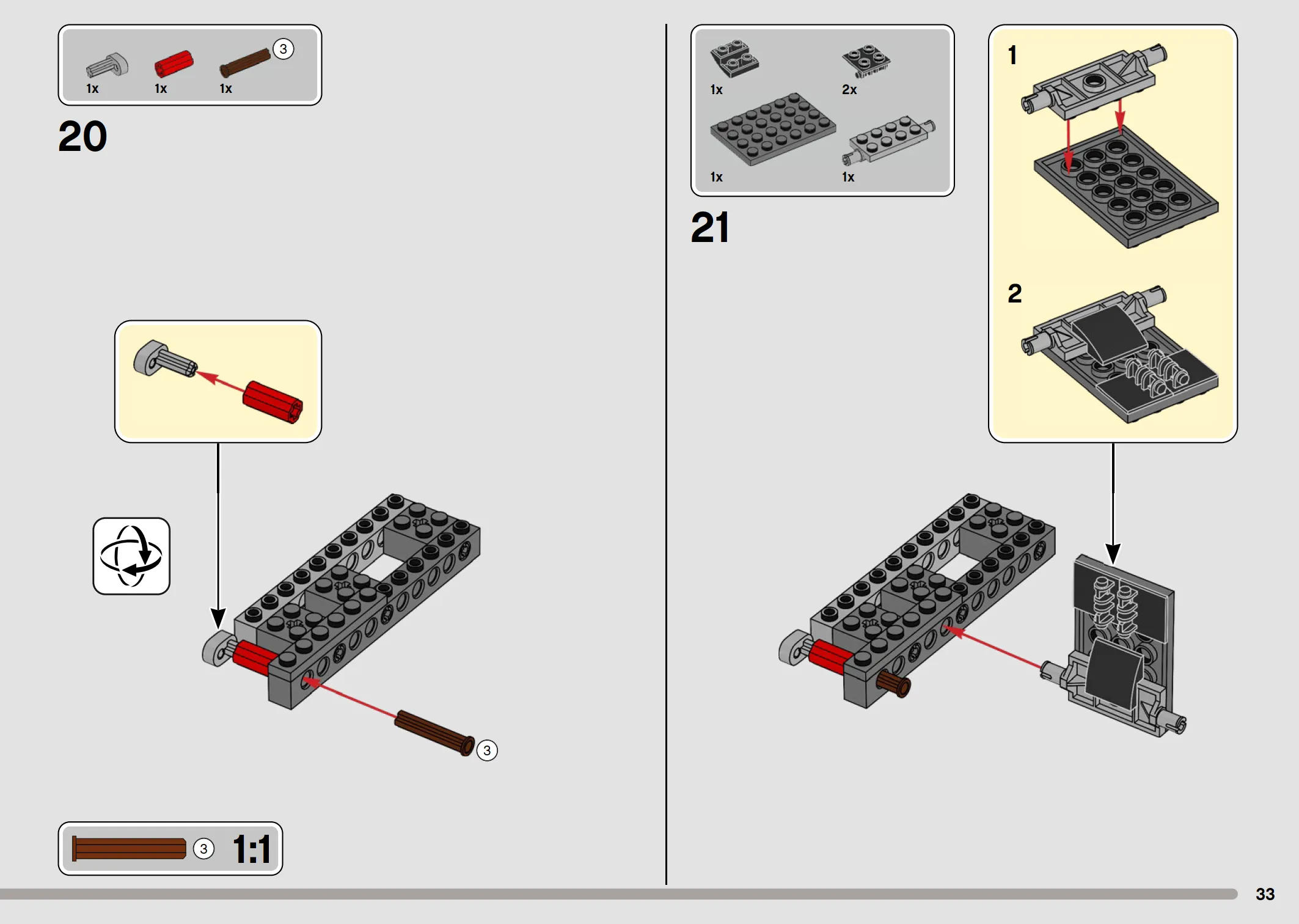 1x 1x 1x ③

20

③

③ 1:1

1x 2x

1x 1x

21

1

2

33