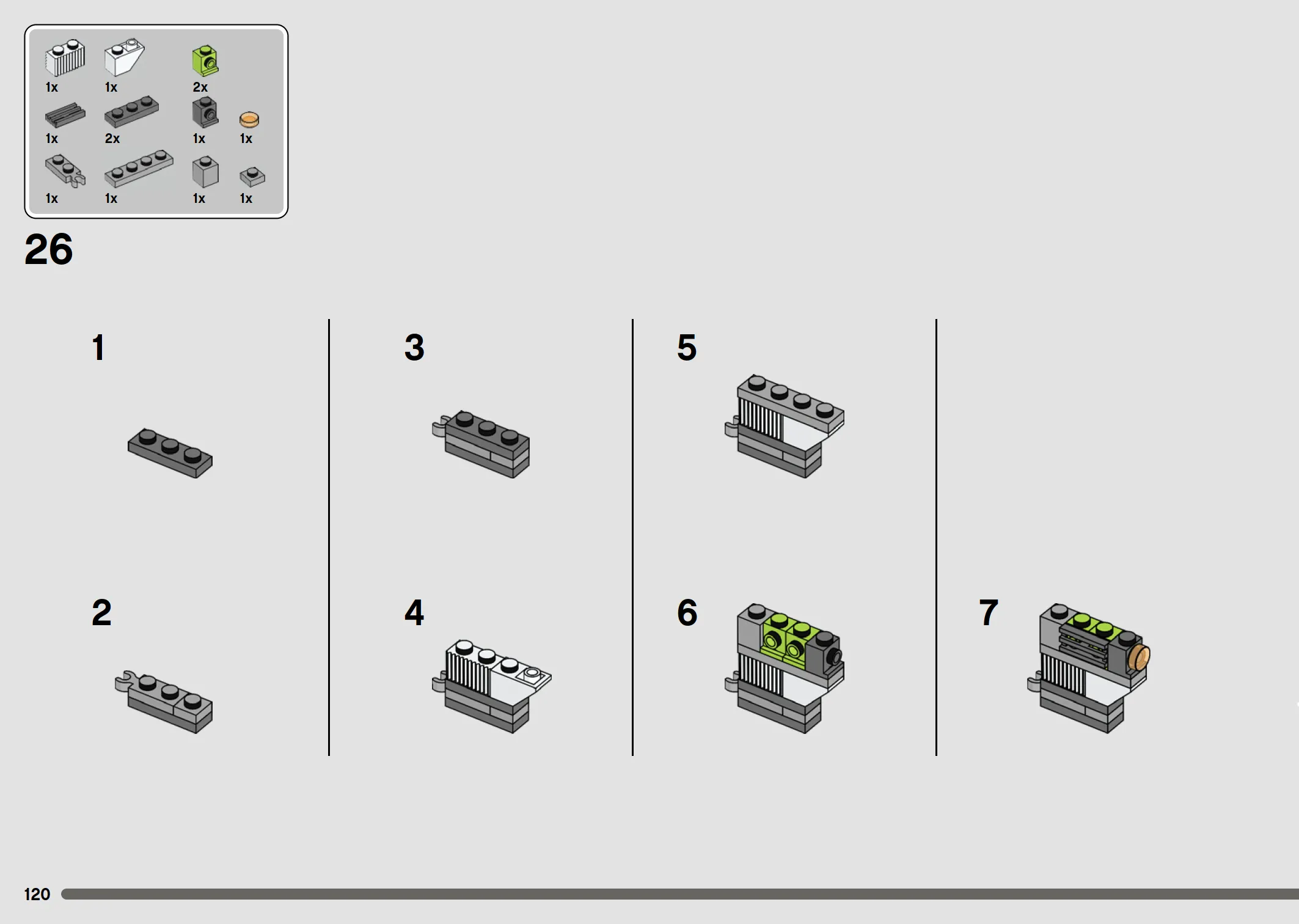 1x
1x
2x
1x
2x
1x
1x
1x
1x
1x
1x

26

1

2

3

4

5

6

7

120