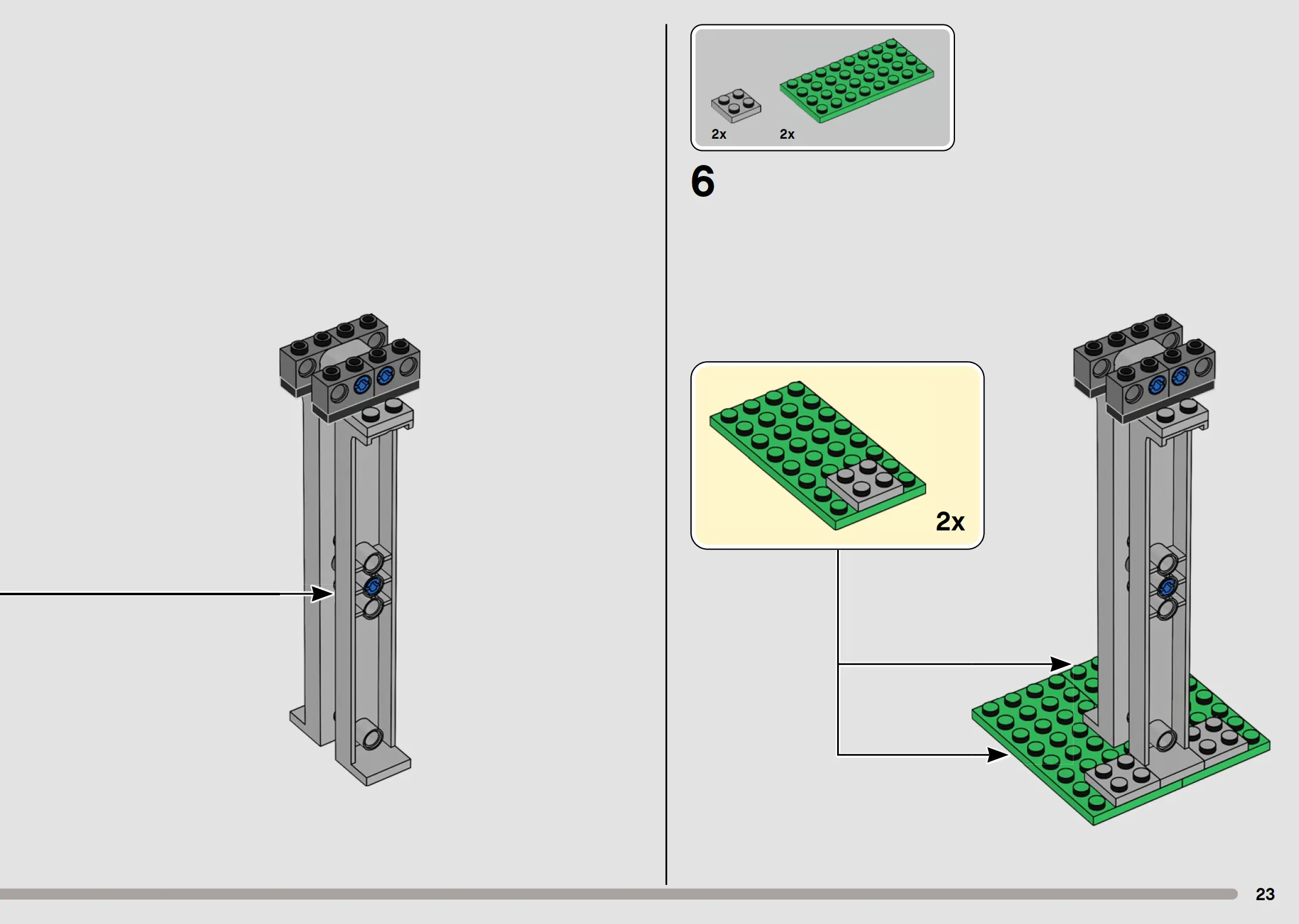 2x
2x
6
2x
23