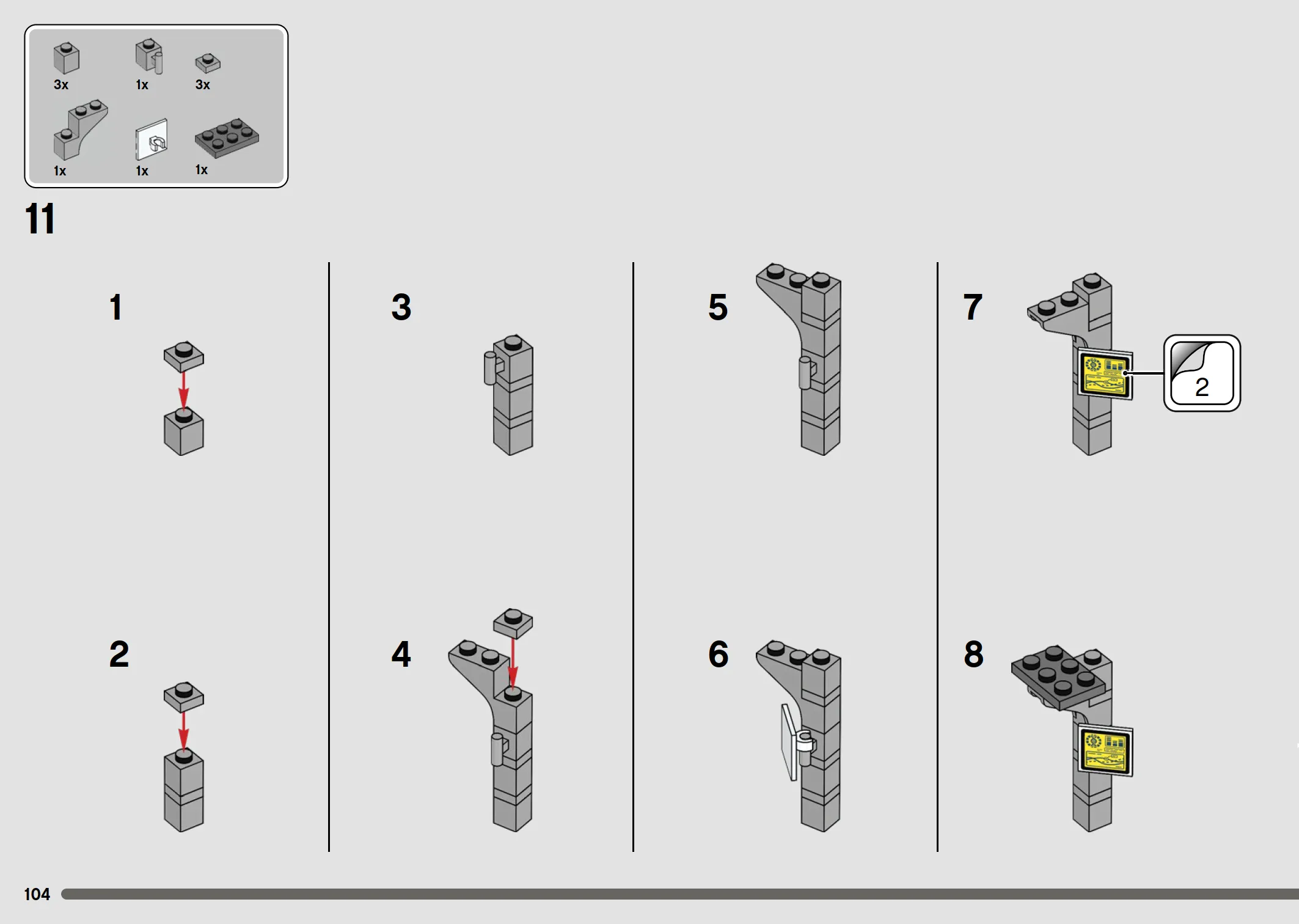 3x
1x
3x
1x
1x
1x

11

1

2

3

4

5

6

7

2

8

104