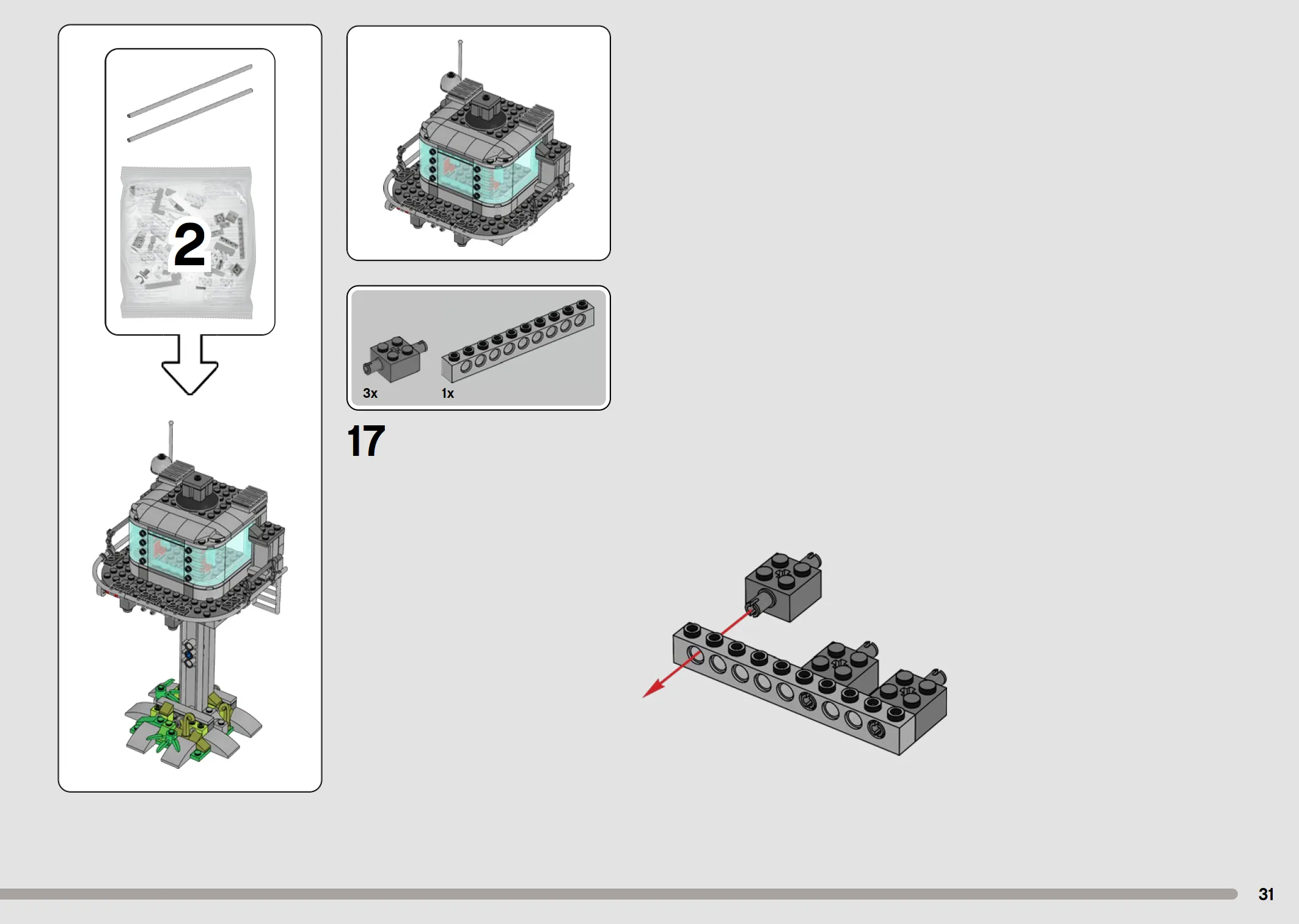 2

3x

1x

17

31