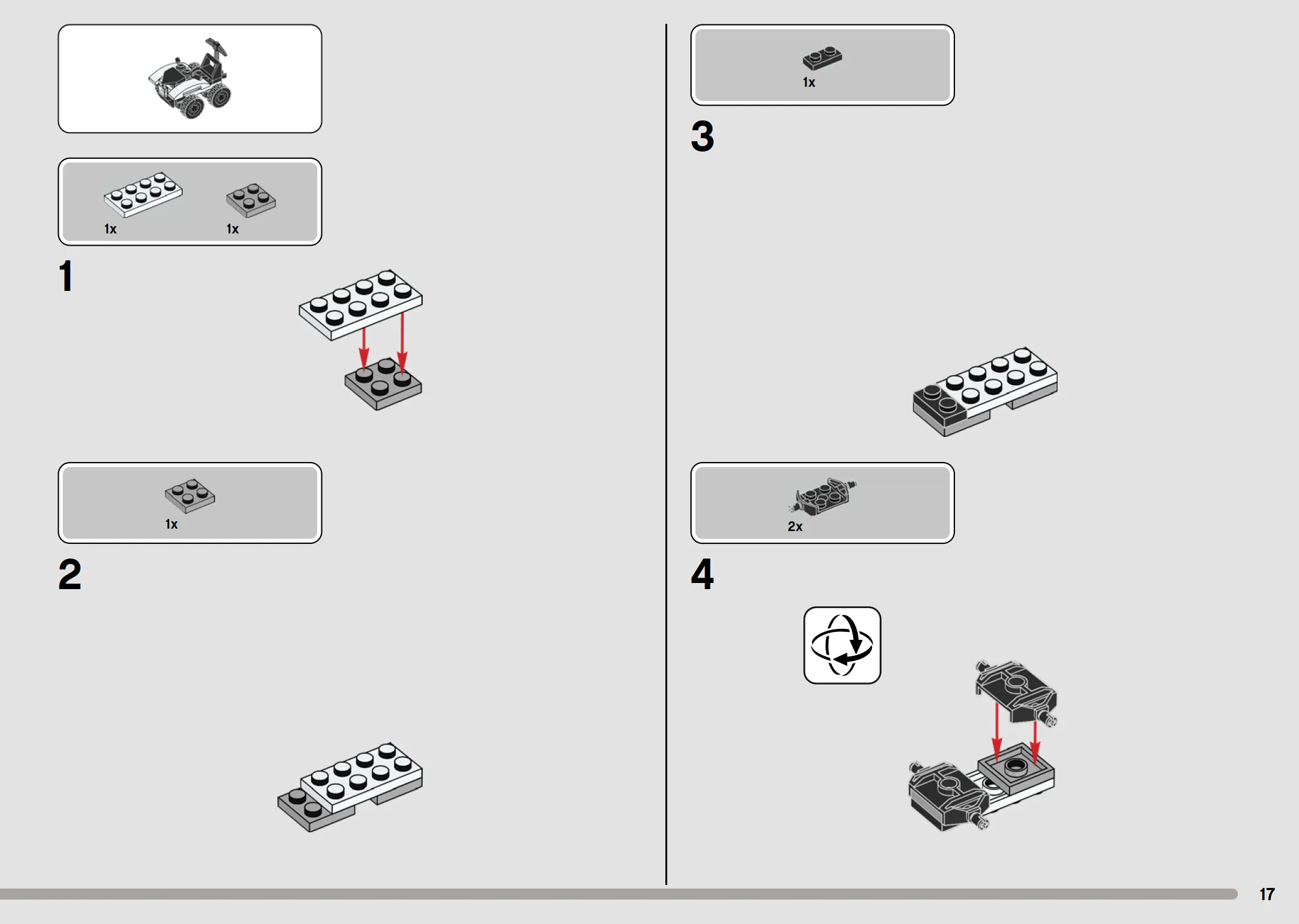 1x 1x

1

1x

2

1x

3

2x

4

17