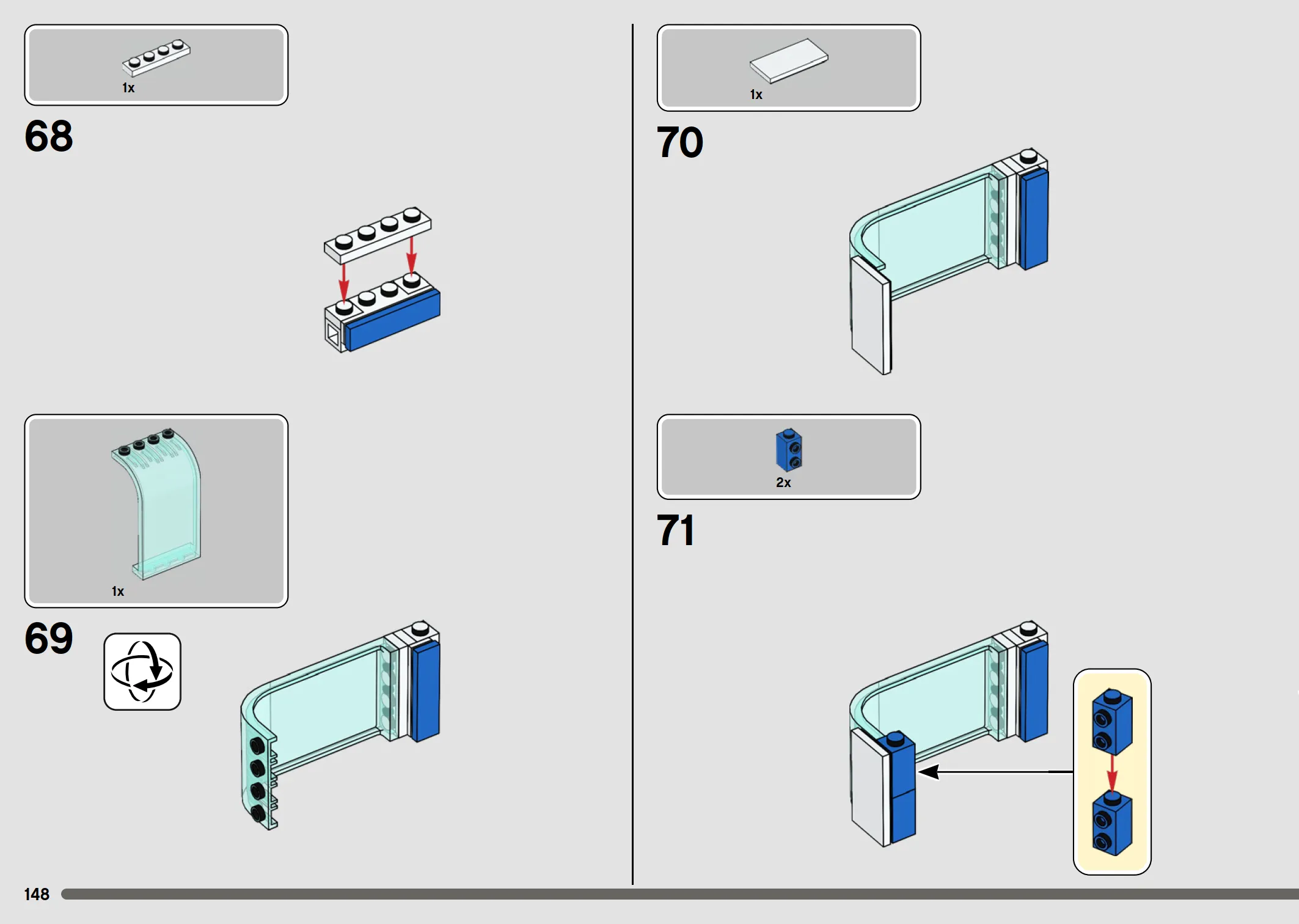 1x

68

1x

69

1x

70

2x

71

148