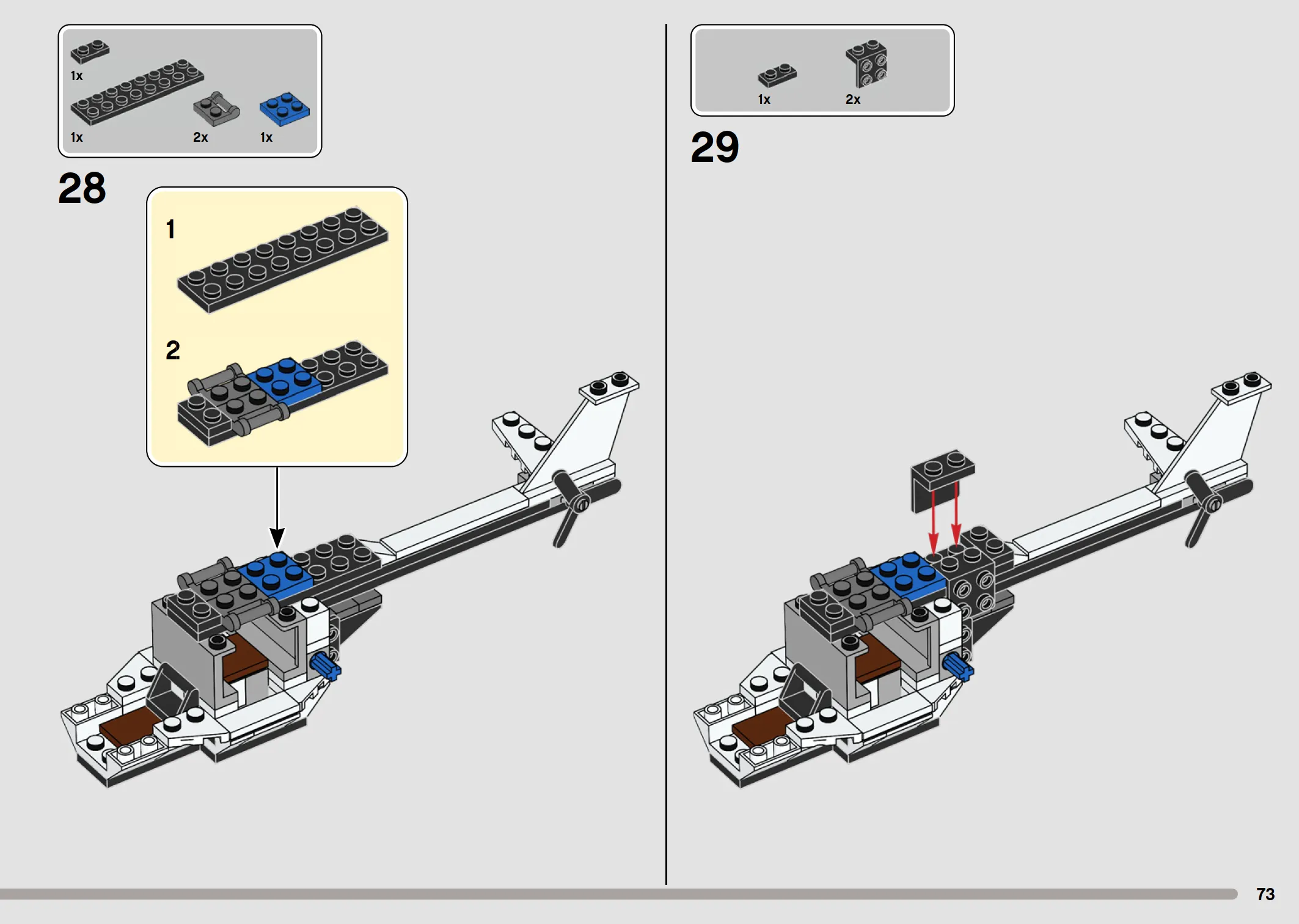 1x

1x

2x

1x

28

1

2

1x

2x

29

73