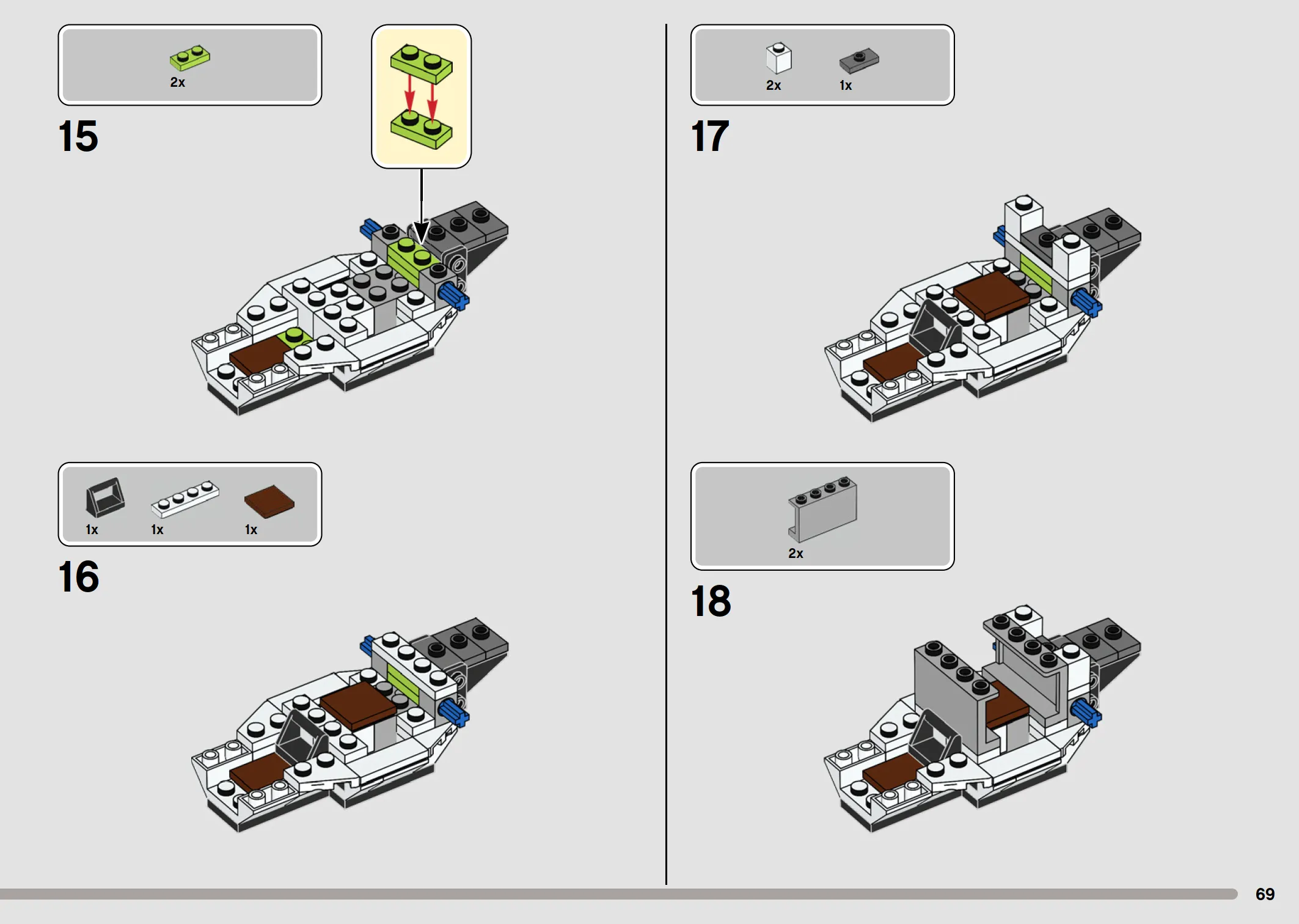 2x

15

1x

1x

1x

16

2x

1x

17

2x

18

69